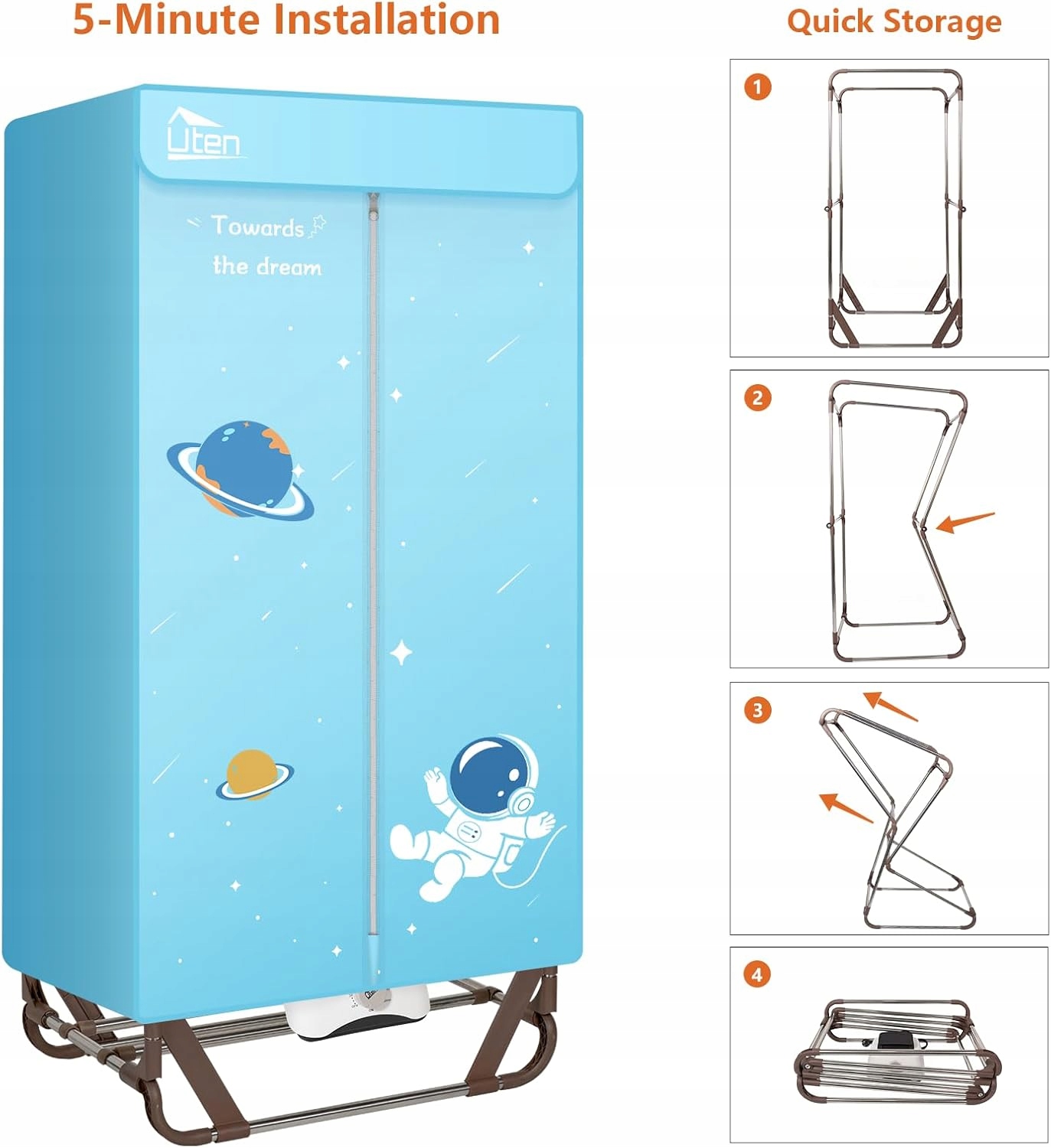 5-Minute Installation

Uten

Towards the dream

Quick Storage

1

2

3

4