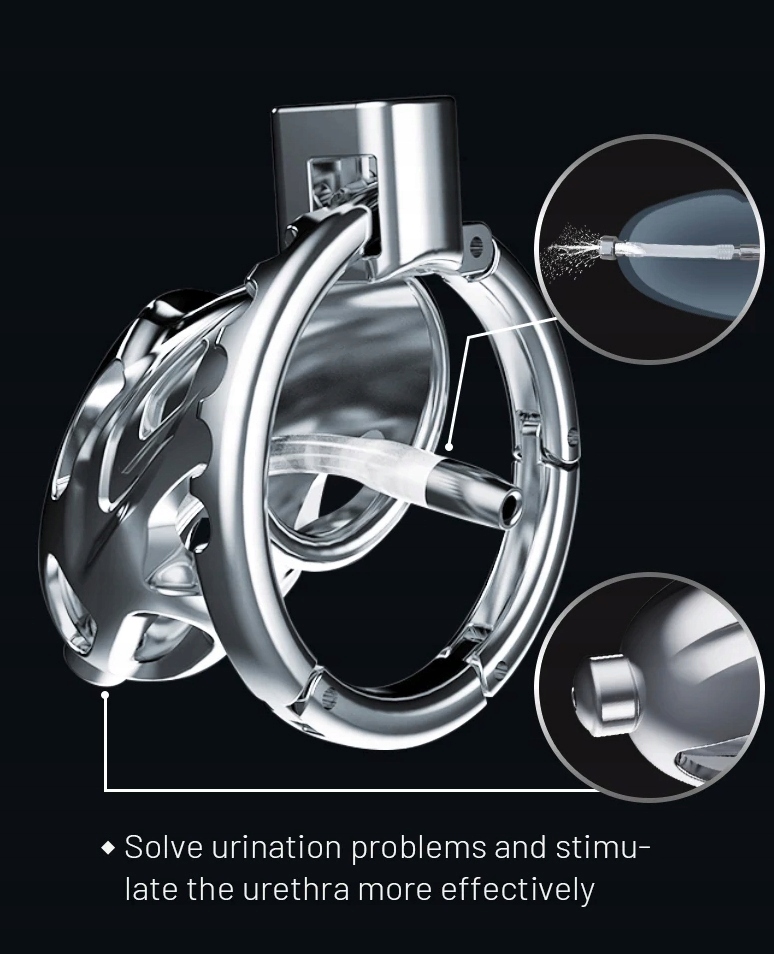 ◆ Solve urination problems and stimulate the urethra more effectively