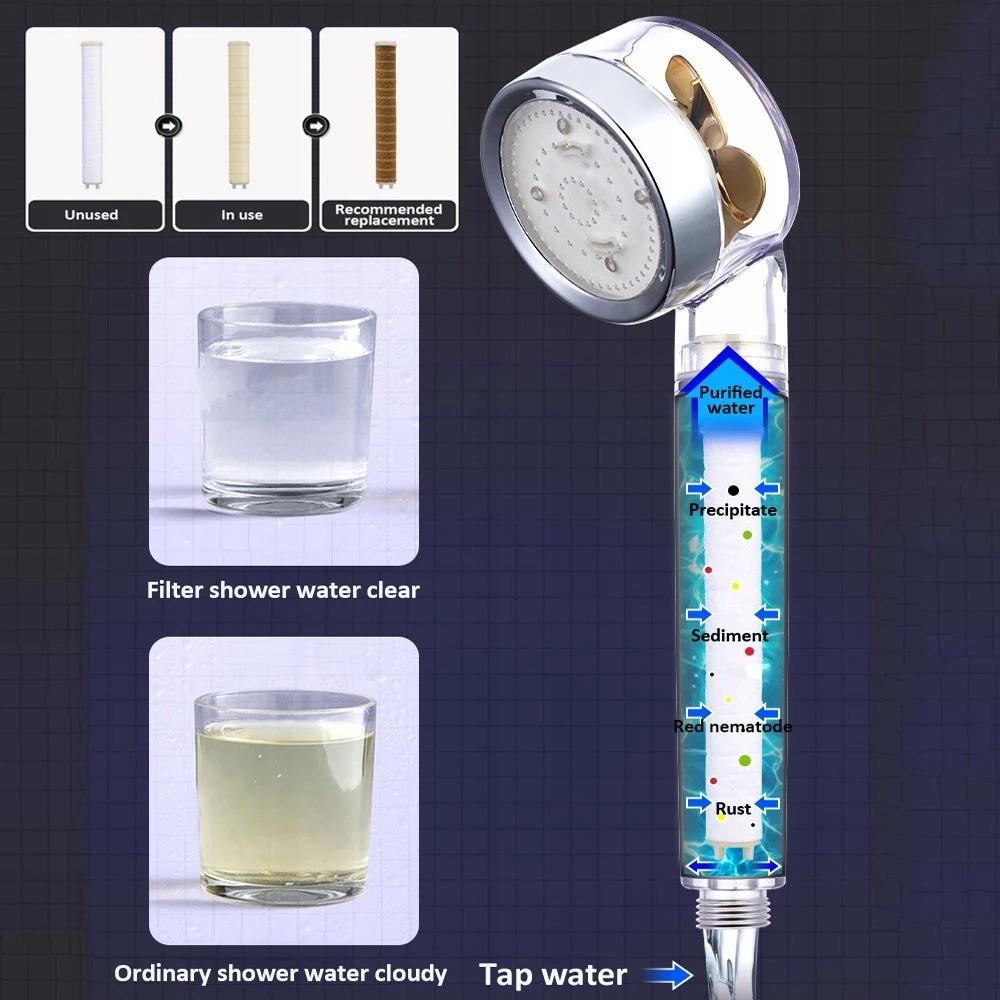 Unused

In use

Recommended replacement

Filter shower water clear

Ordinary shower water cloudy

Purified water

Precipitate

Sediment

Red nematode

Rust

Tap water