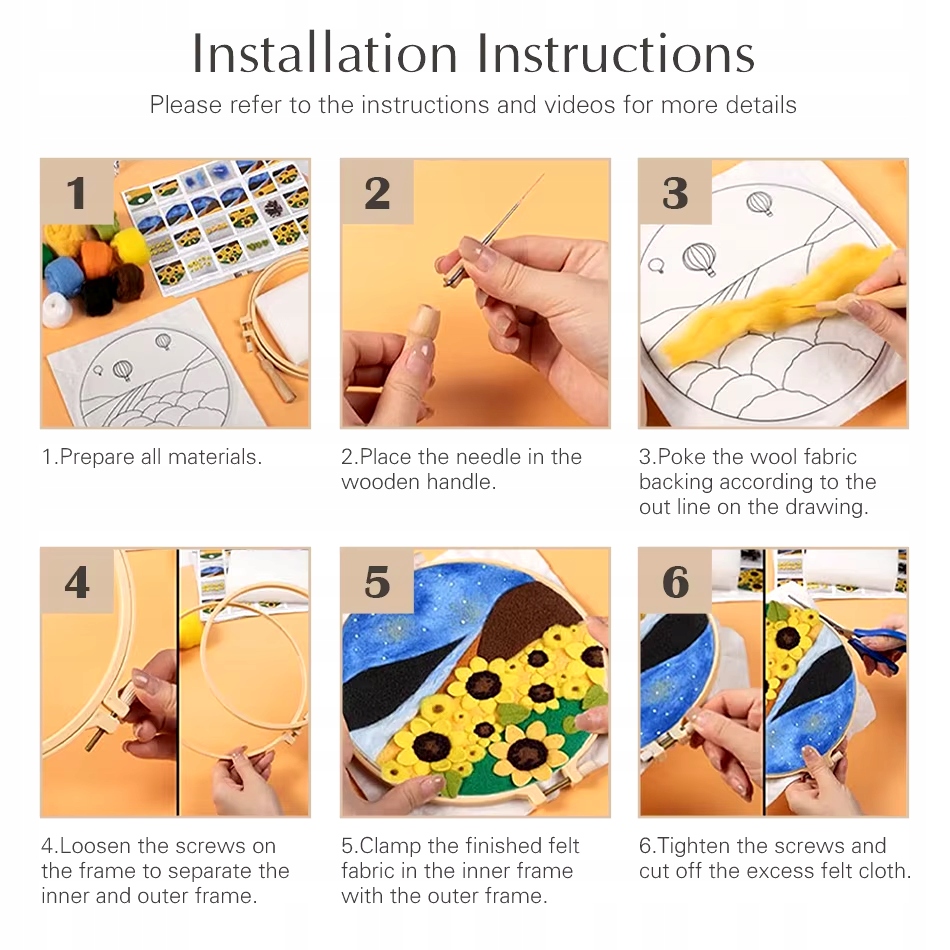 Installation Instructions

Please refer to the instructions and videos for more details

1

1.Prepare all materials.

2

2.Place the needle in the wooden handle.

3

3.Poke the wool fabric backing according to the out line on the drawing.

4

4.Loosen the screws on the frame to separate the inner and outer frame.

5

5.Clamp the finished felt fabric in the inner frame with the outer frame.

6

6.Tighten the screws and cut off the excess felt cloth.