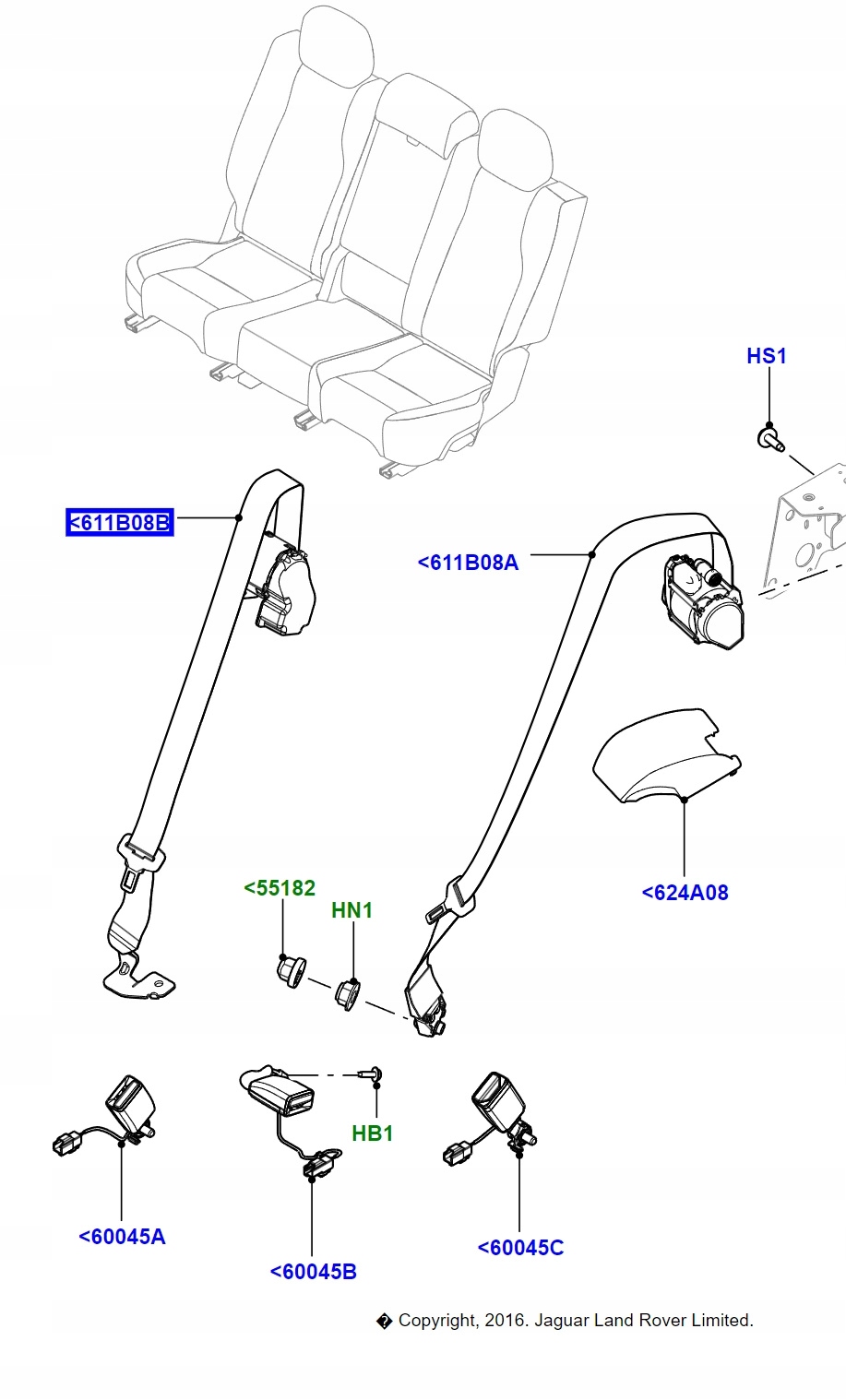 HS1

<611B08B

<611B08A

<624A08

<55182

HN1

HB1

<60045A

<60045B

<60045C

� Copyright, 2016. Jaguar Land Rover Limited.