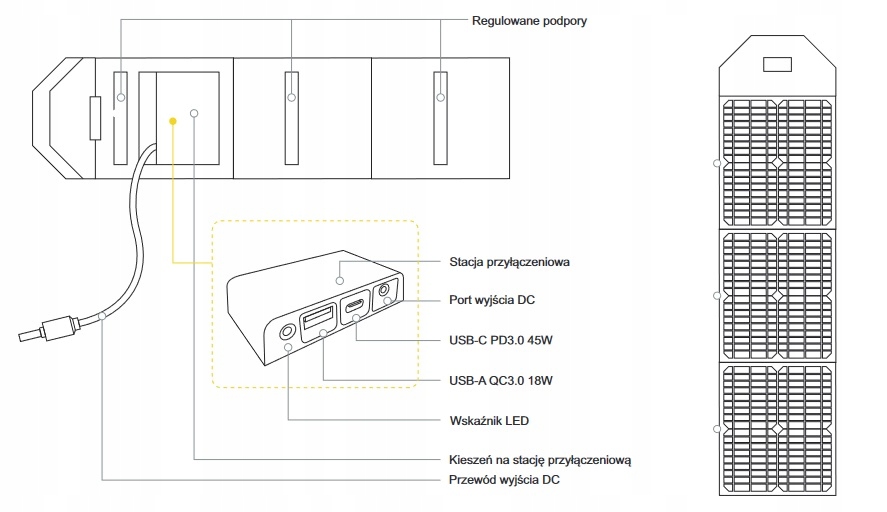 Regulowane podpory

Stacja przyłączeniowa

Port wyjścia DC

USB-C PD3.0 45W

USB-A QC3.0 18W

Wskaźnik LED

Kieszeń na stację przyłączeniową

Przewód wyjścia DC