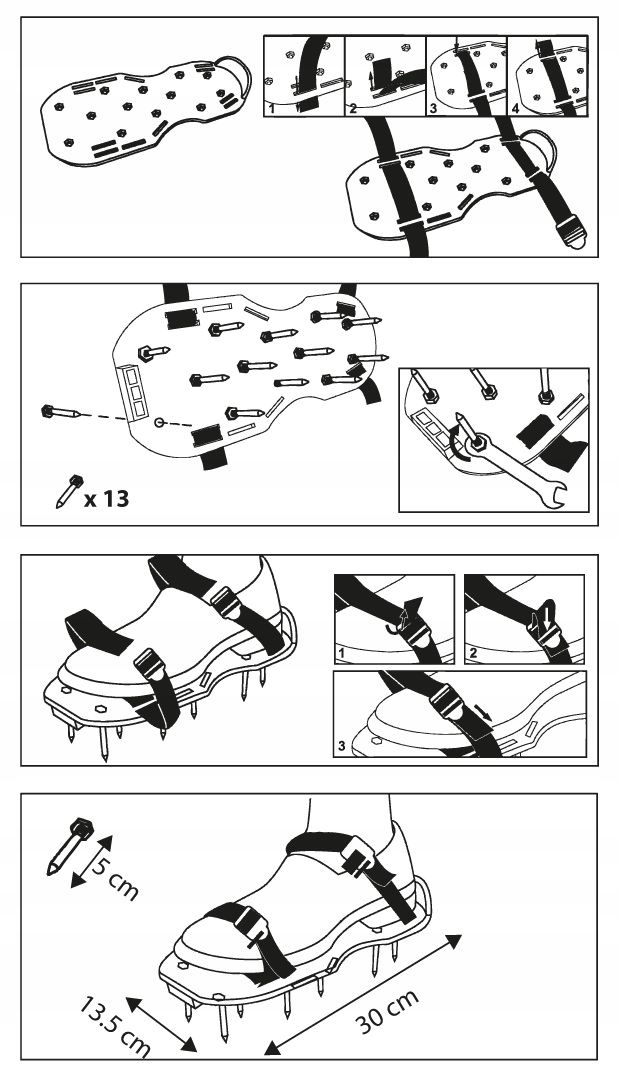 1 2 3 4

x 13

1 2

3

5 cm

13.5 cm

30 cm