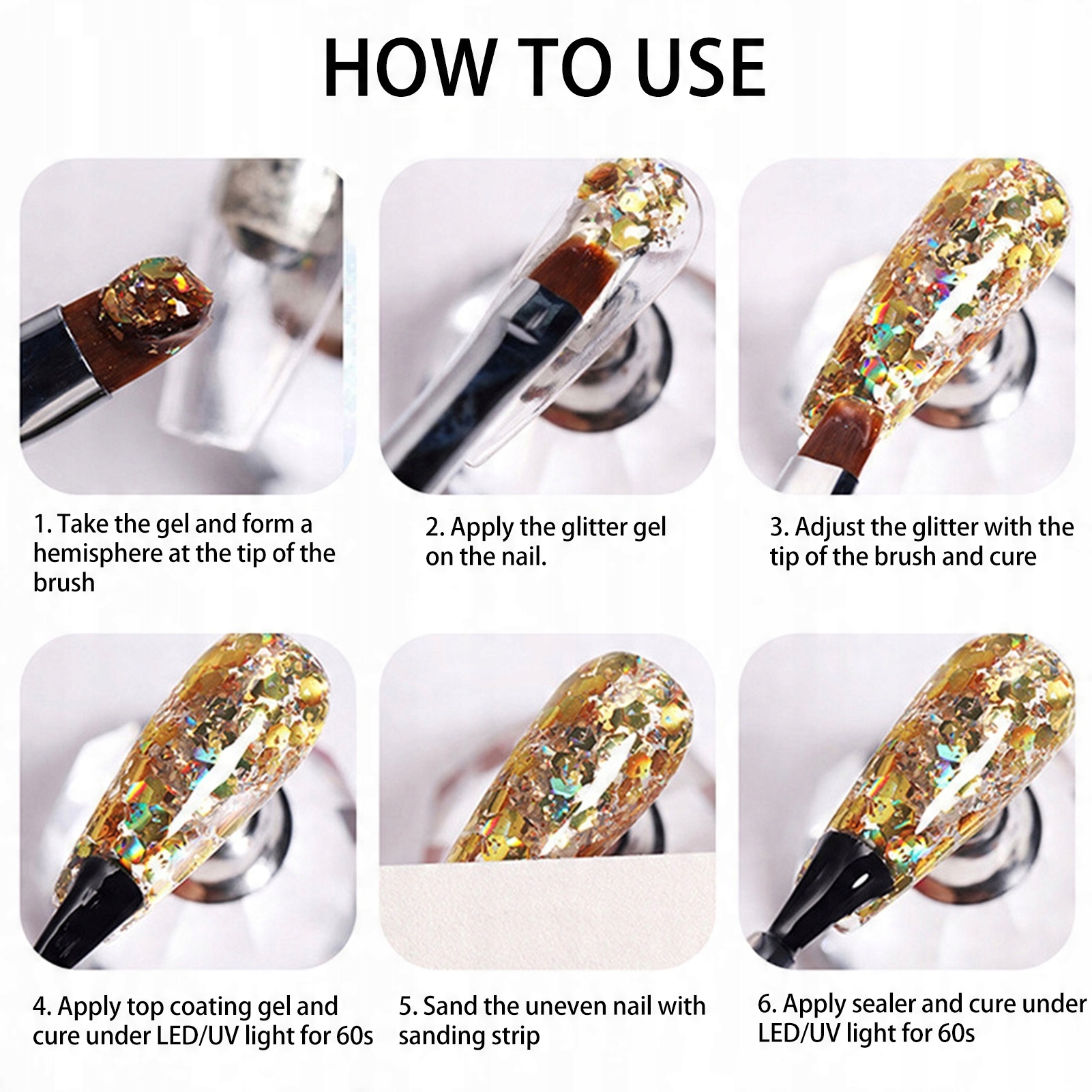 HOW TO USE

1. Take the gel and form a hemisphere at the tip of the brush

2. Apply the glitter gel on the nail.

3. Adjust the glitter with the tip of the brush and cure

4. Apply top coating gel and cure under LED/UV light for 60s

5. Sand the uneven nail with sanding strip

6. Apply sealer and cure under LED/UV light for 60s