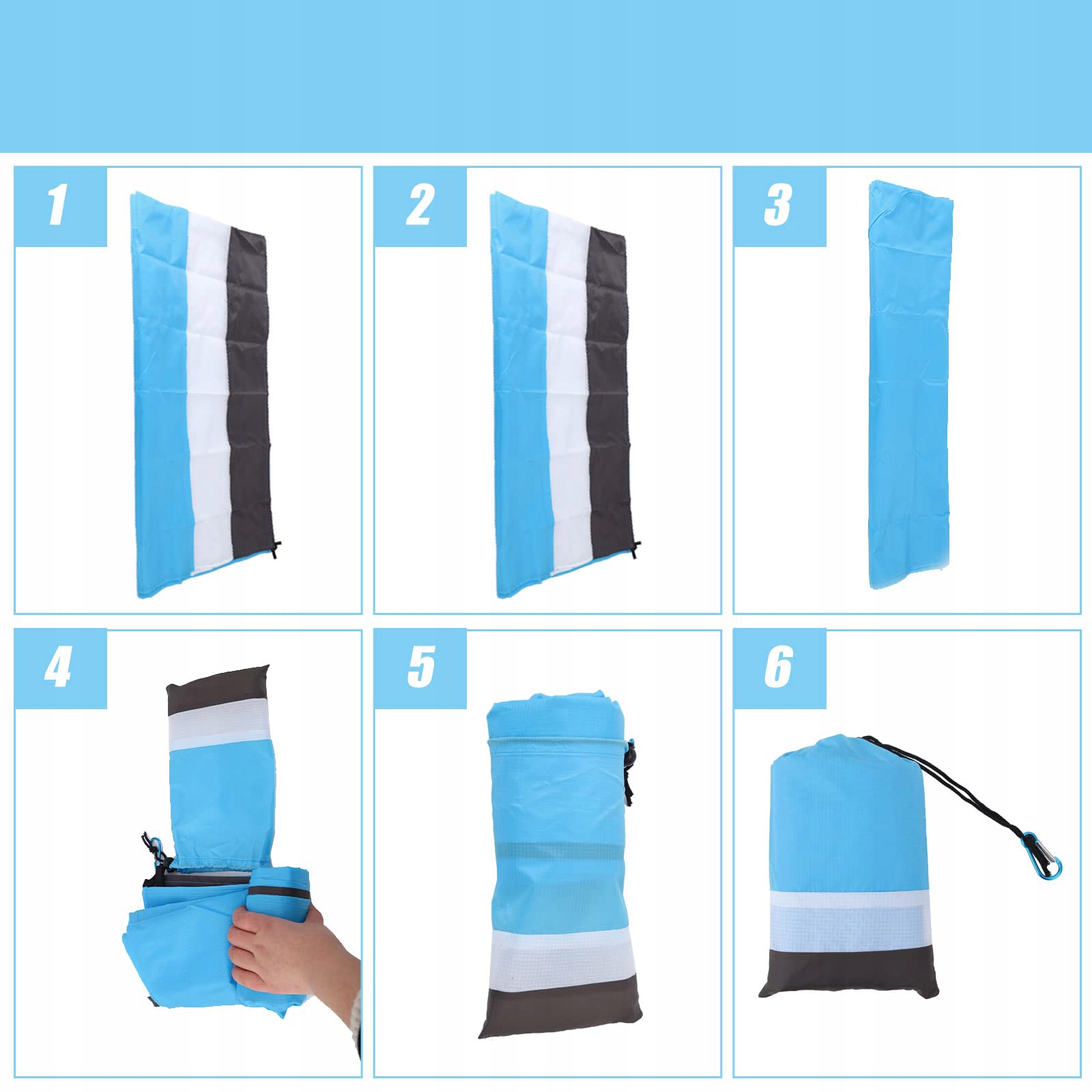 1

2

3

4

5

6