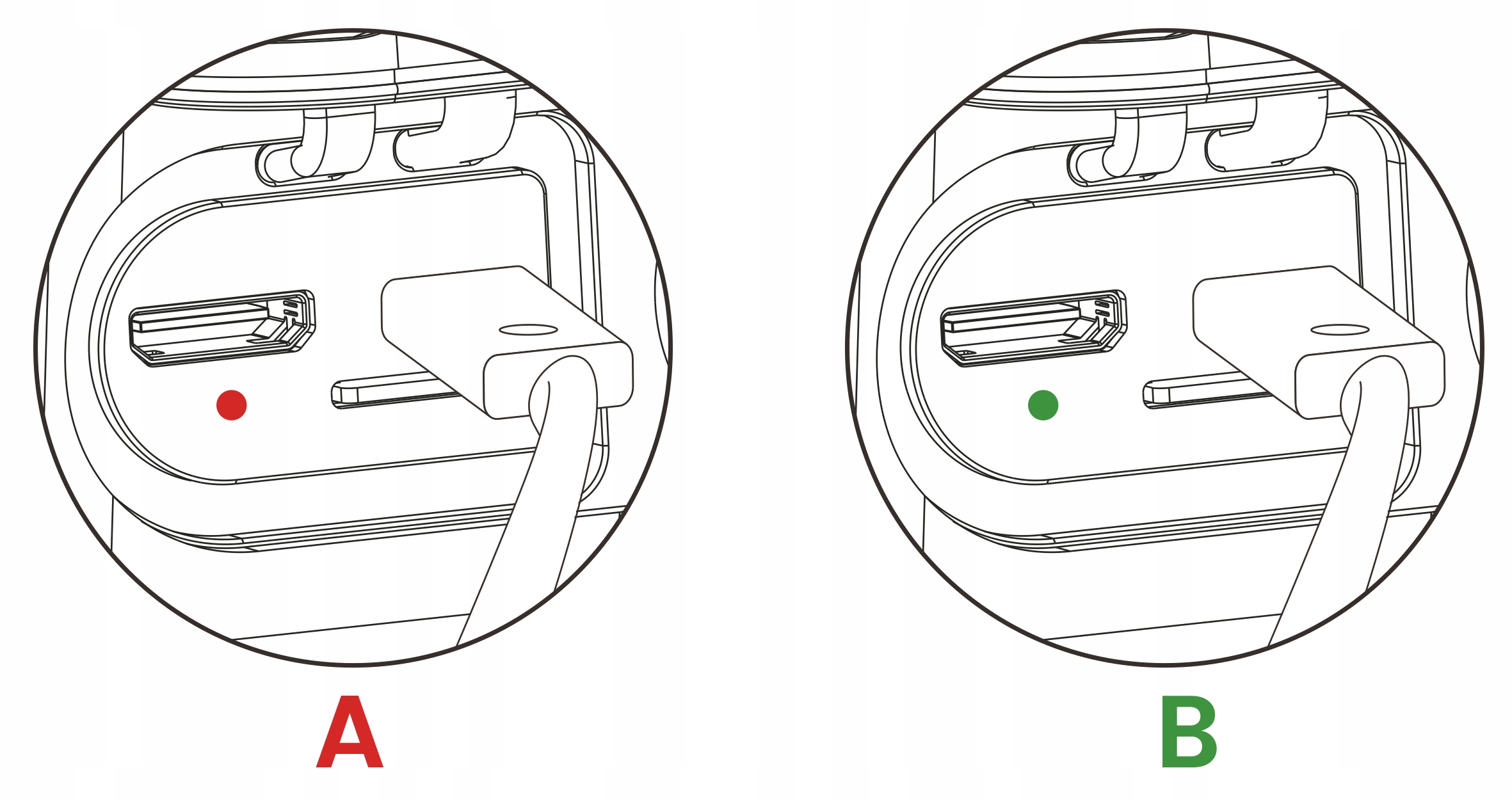 A

B