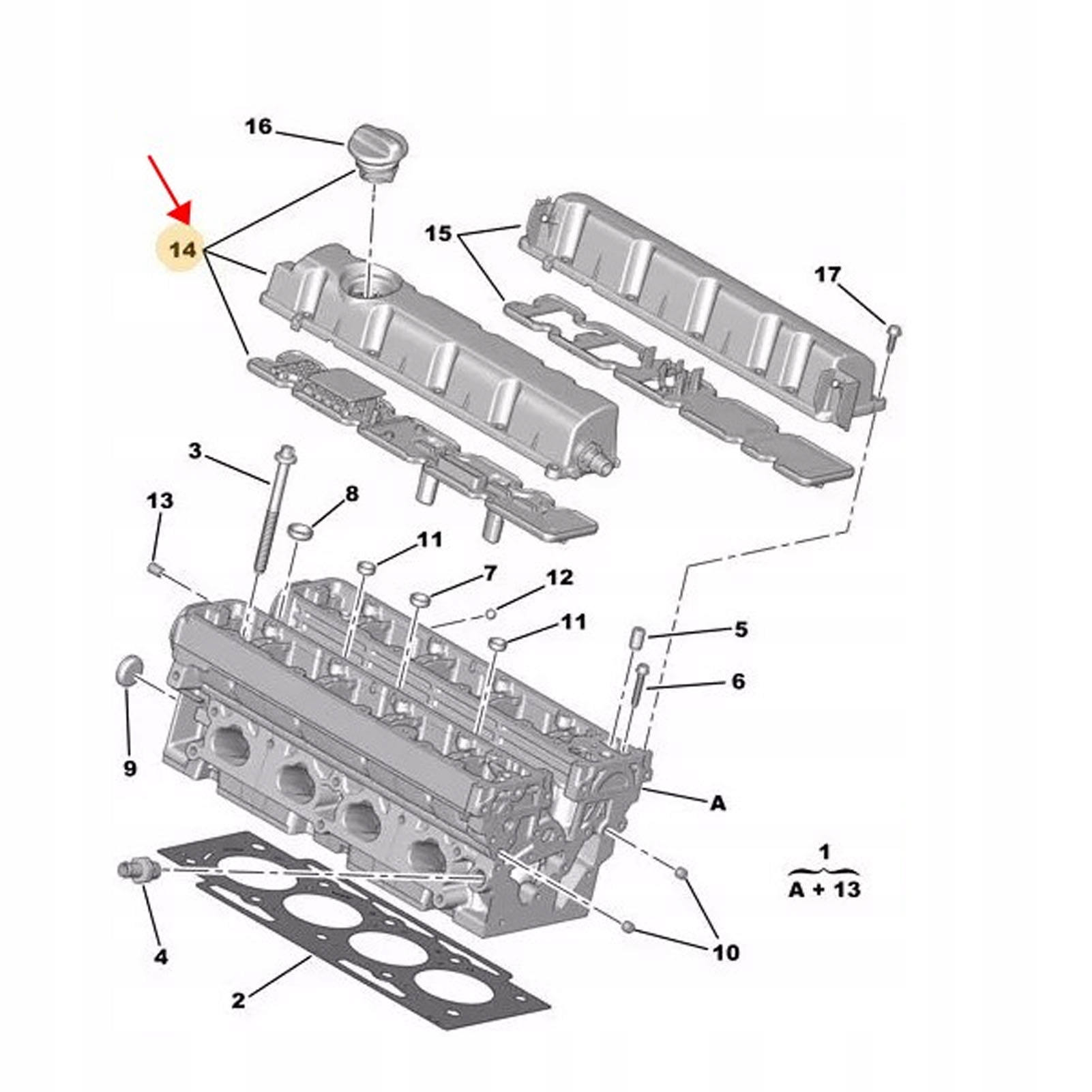 16
14
15
17
3
13
8
11
7
12
11
5
6
9
A
1
A + 13
4
10
2