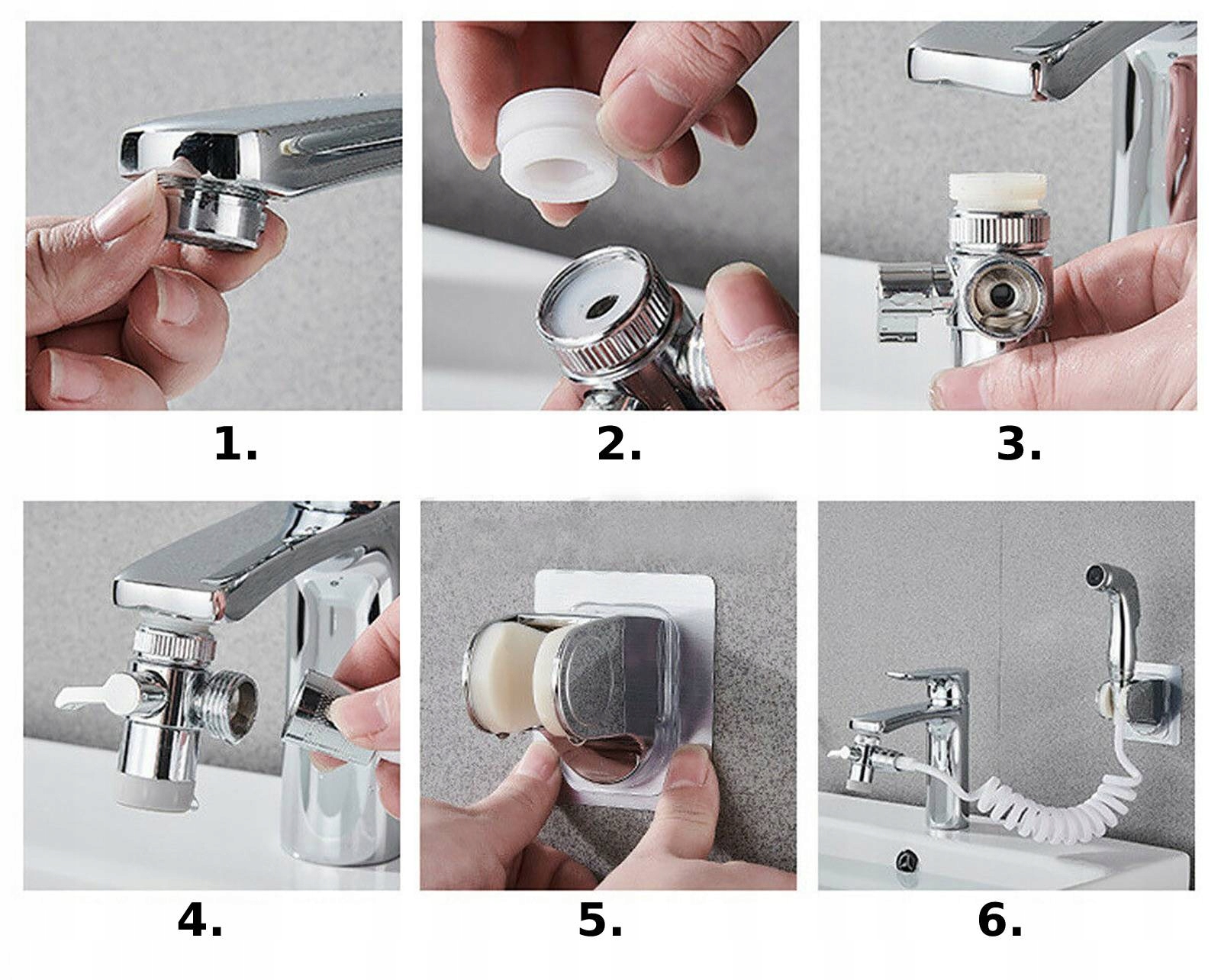 1.

2.

3.

4.

5.

6.