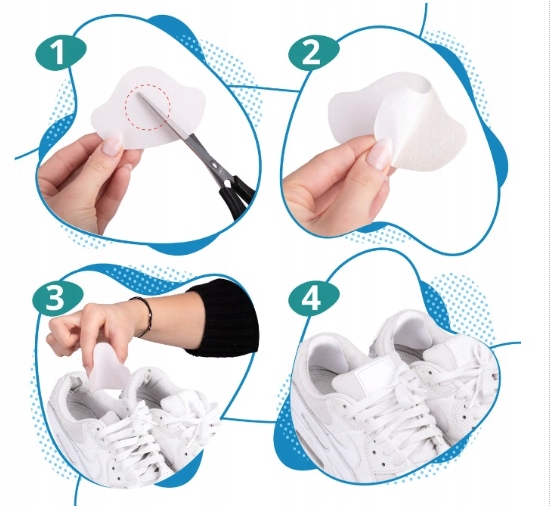 1

2

3

4