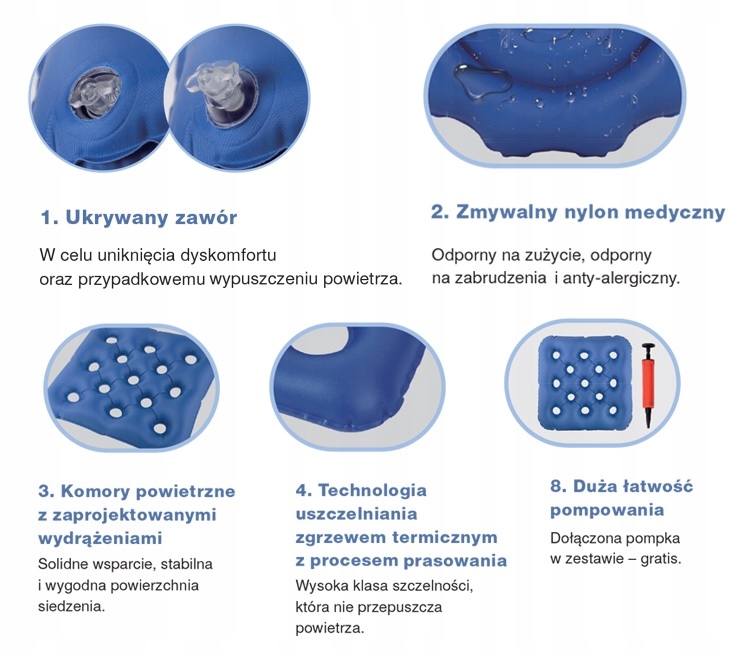 1. Ukrywany zawór

W celu uniknięcia dyskomfortu oraz przypadkowemu wypuszczeniu powietrza.

2. Zmywalny nylon medyczny

Odporny na zużycie, odporny na zabrudzenia i anty-alergiczny.

3. Komory powietrzne z zaprojektowanymi wydrążeniami

Solidne wsparcie, stabilna i wygodna powierzchnia siedzenia.

4. Technologia uszczelniania zgrzewem termicznym z procesem prasowania

Wysoka klasa szczelności, która nie przepuszcza powietrza.

8. Duża łatwość pompowania

Dołączona pompka w zestawie – gratis.