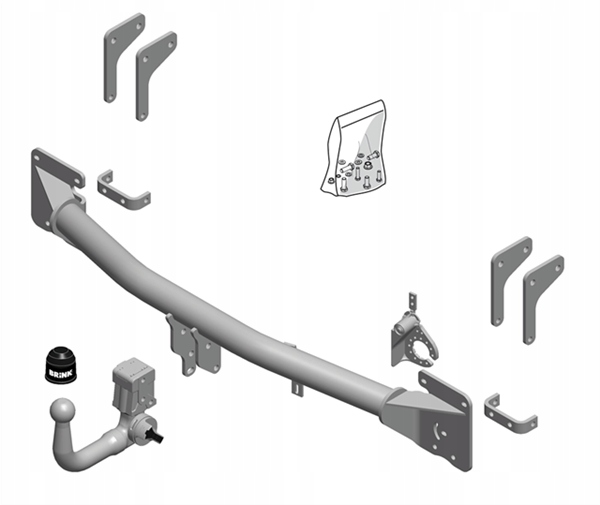 BRINK