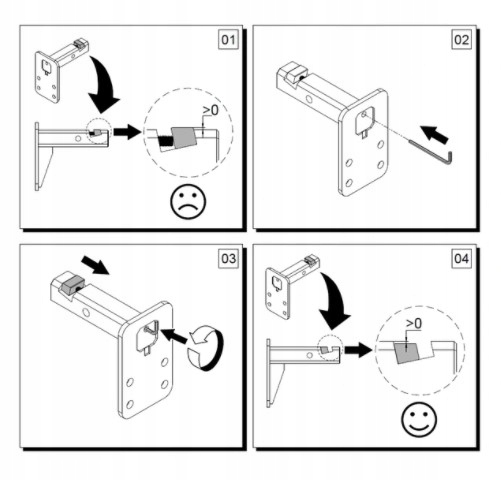 01

>0

02

03

04

>0