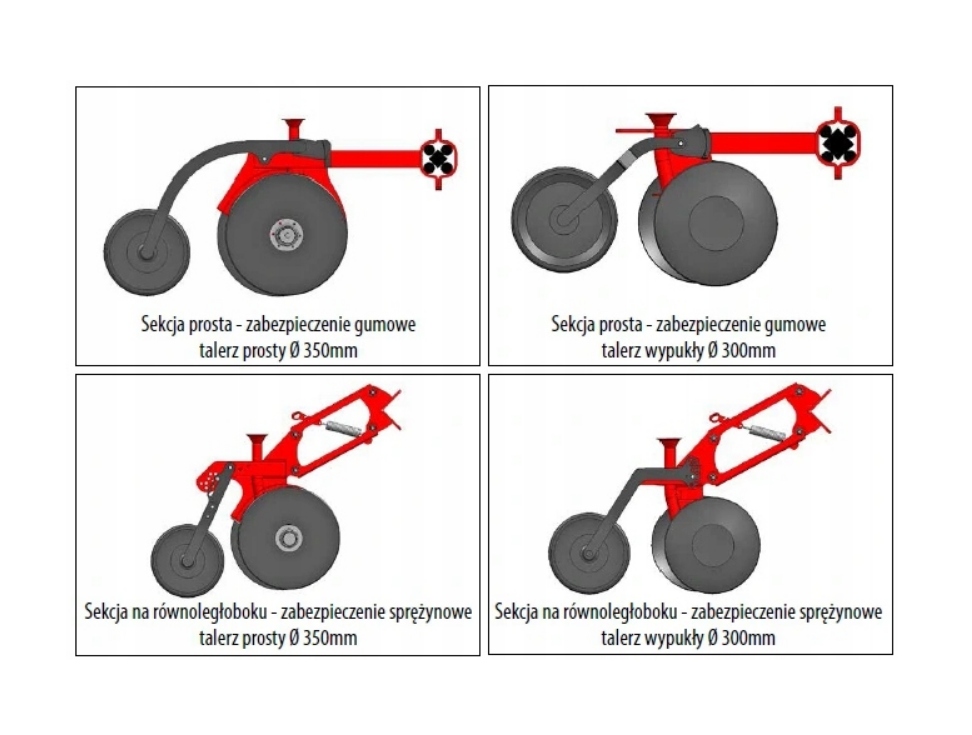 Sekcja prosta - zabezpieczenie gumowe
talerz prosty Ø 350mm

Sekcja prosta - zabezpieczenie gumowe
talerz wypukły Ø 300mm

Sekcja na równoległoboku - zabezpieczenie sprężynowe
talerz prosty Ø 350mm

Sekcja na równoległoboku - zabezpieczenie sprężynowe
talerz wypukły Ø 300mm