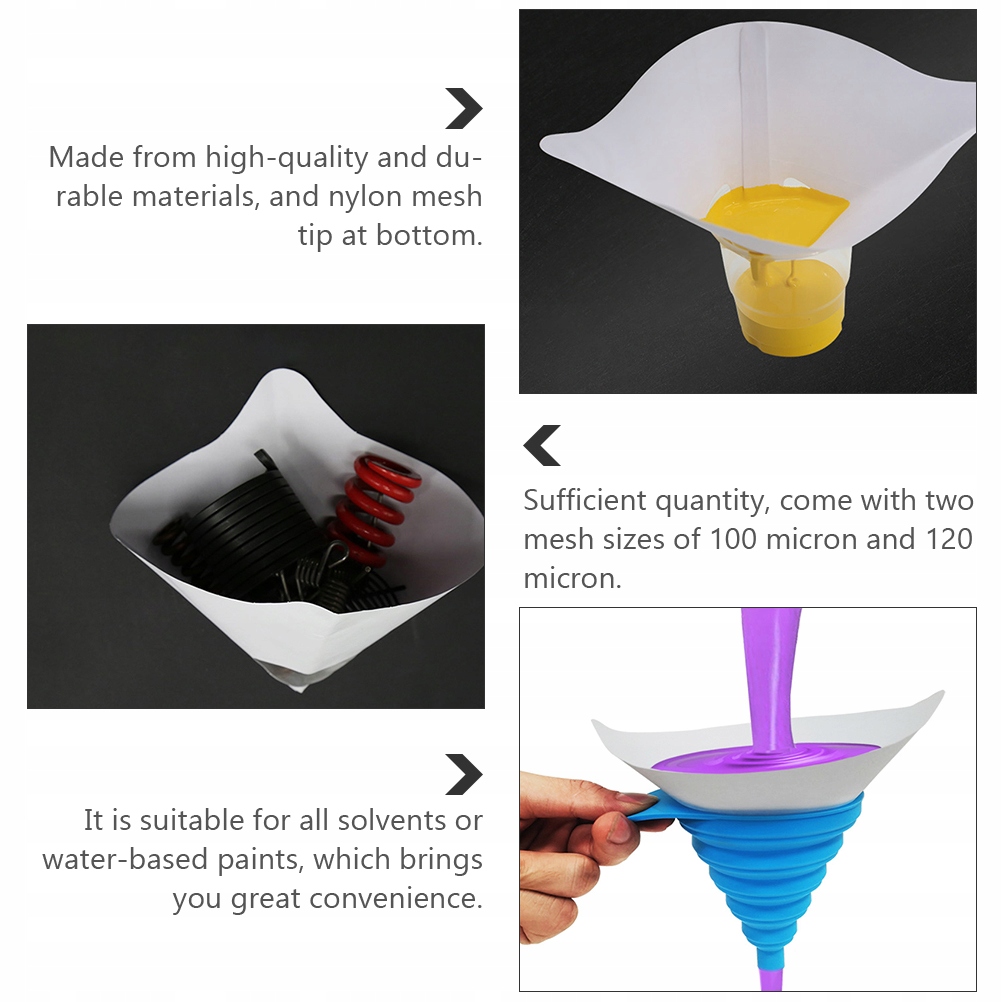 Made from high-quality and durable materials, and nylon mesh tip at bottom.

Sufficient quantity, come with two mesh sizes of 100 micron and 120 micron.

It is suitable for all solvents or water-based paints, which brings you great convenience.