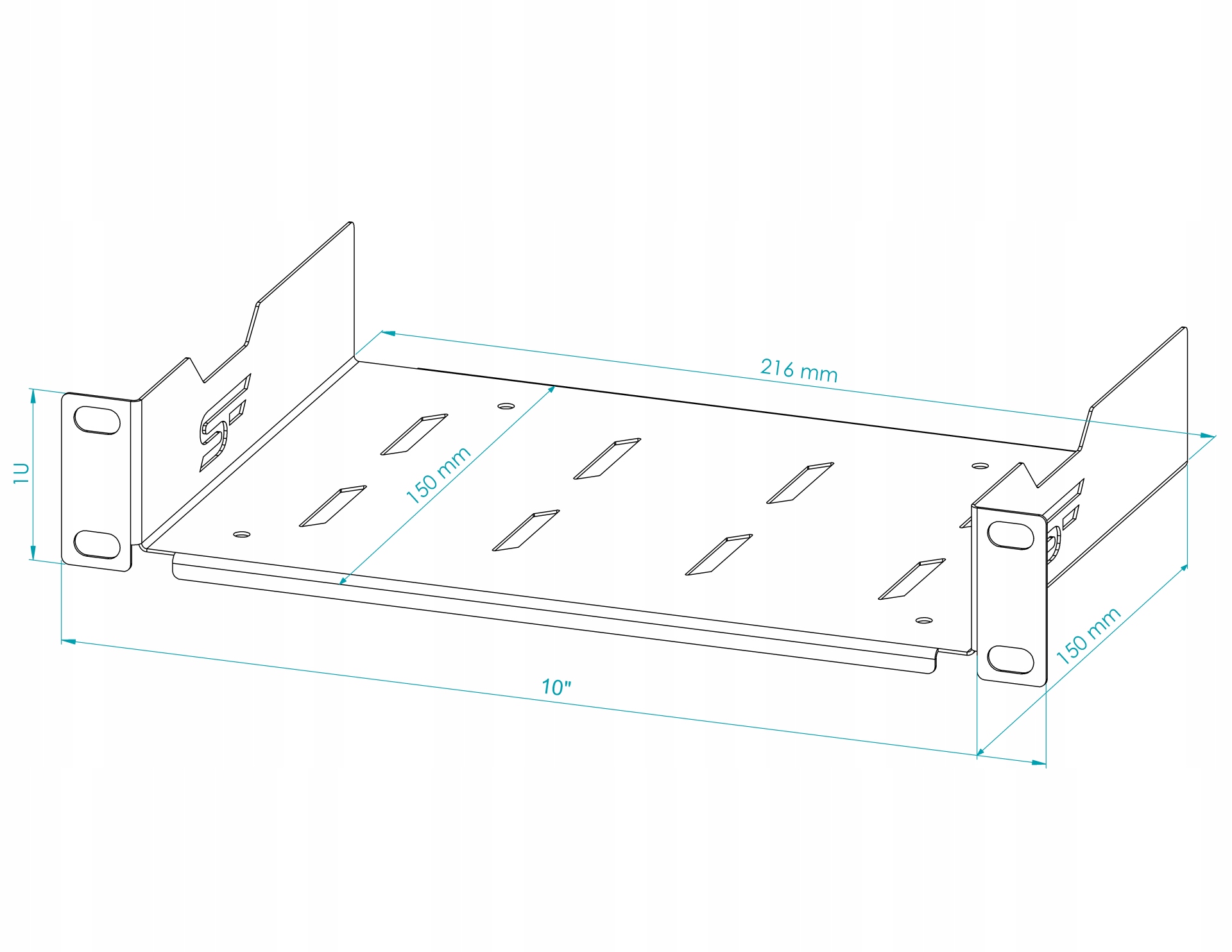 216 mm

1U

150 mm

150 mm

10"