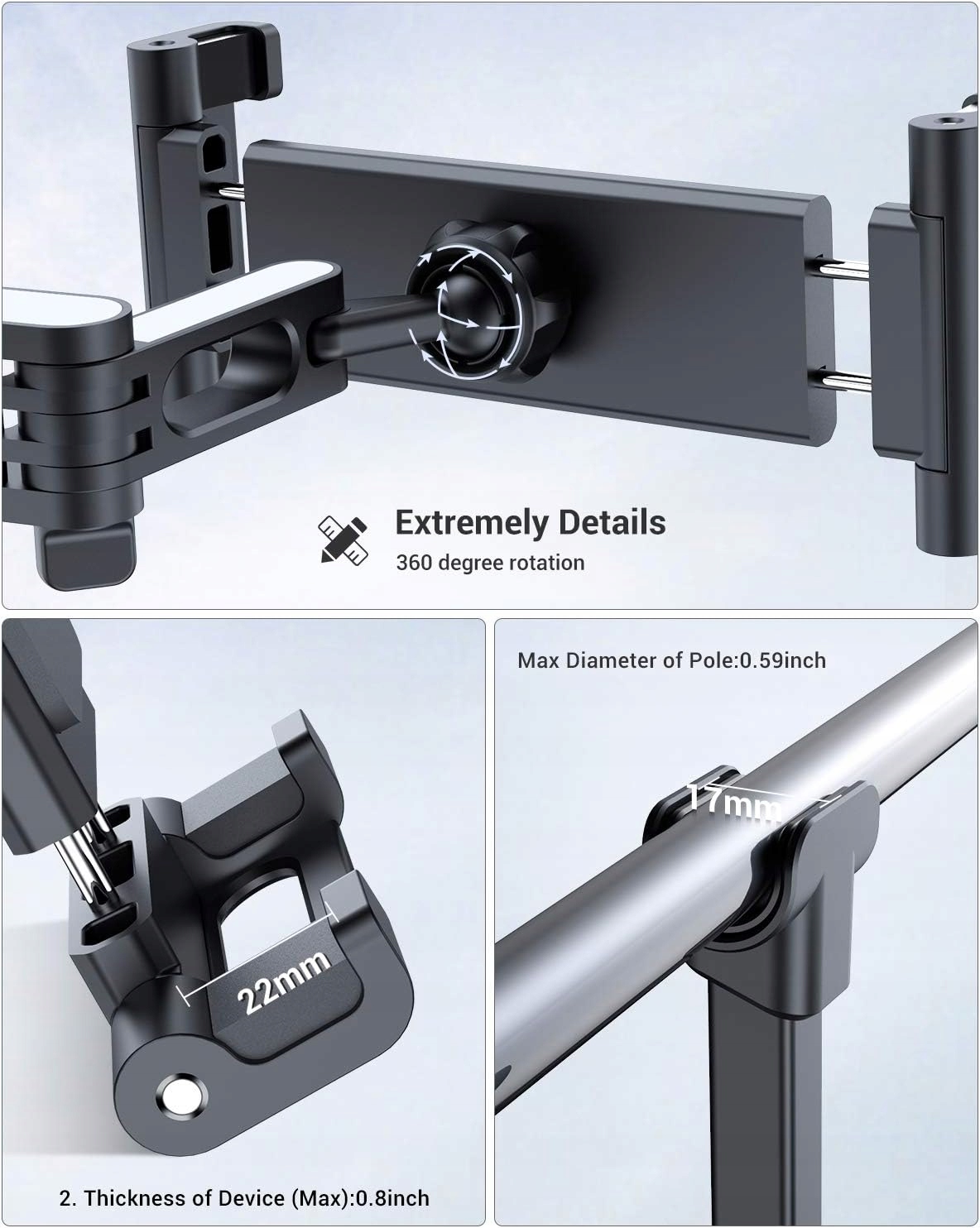 Extremely Details
360 degree rotation

22mm

2. Thickness of Device (Max):0.8inch

Max Diameter of Pole:0.59inch

17mm