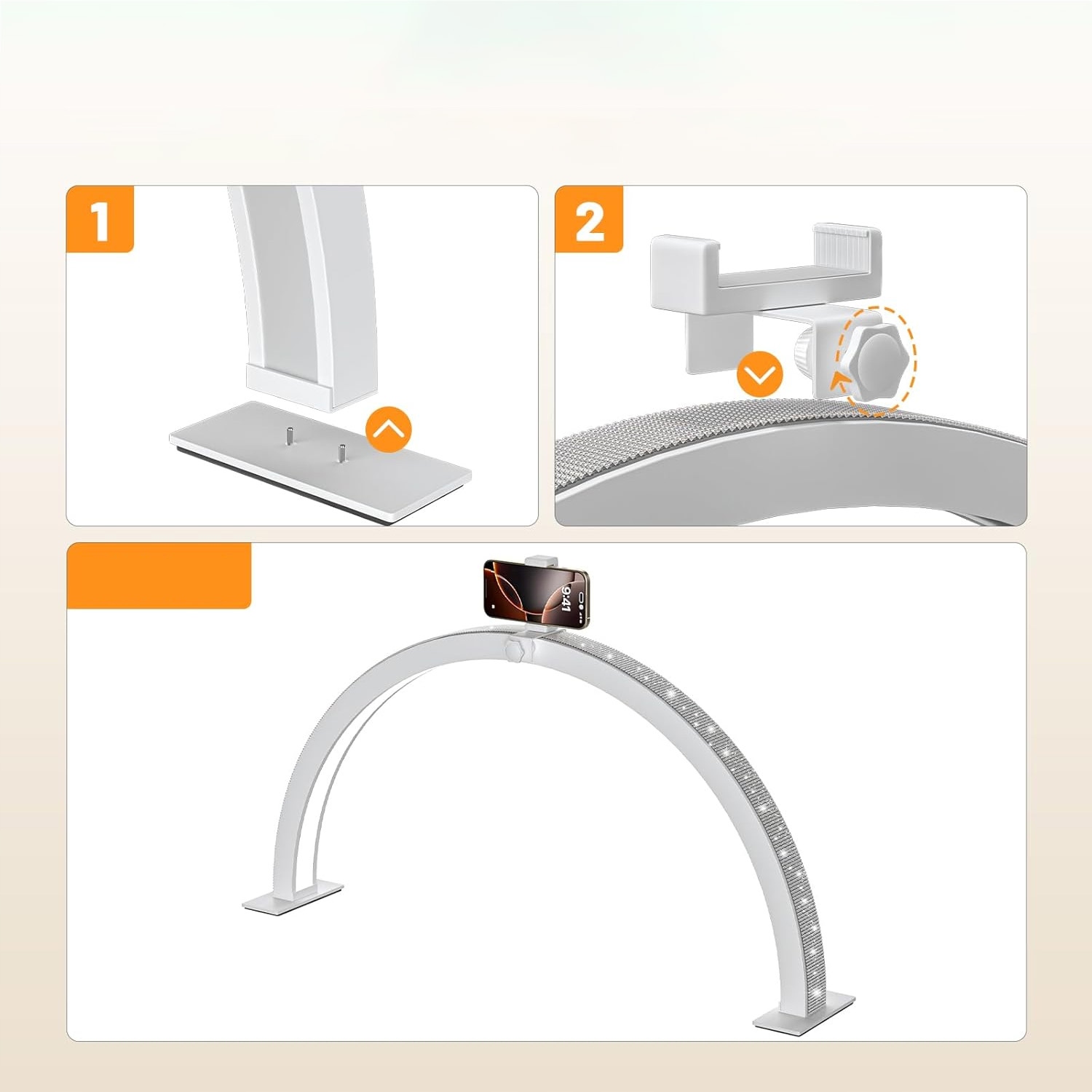 1

2

9:41