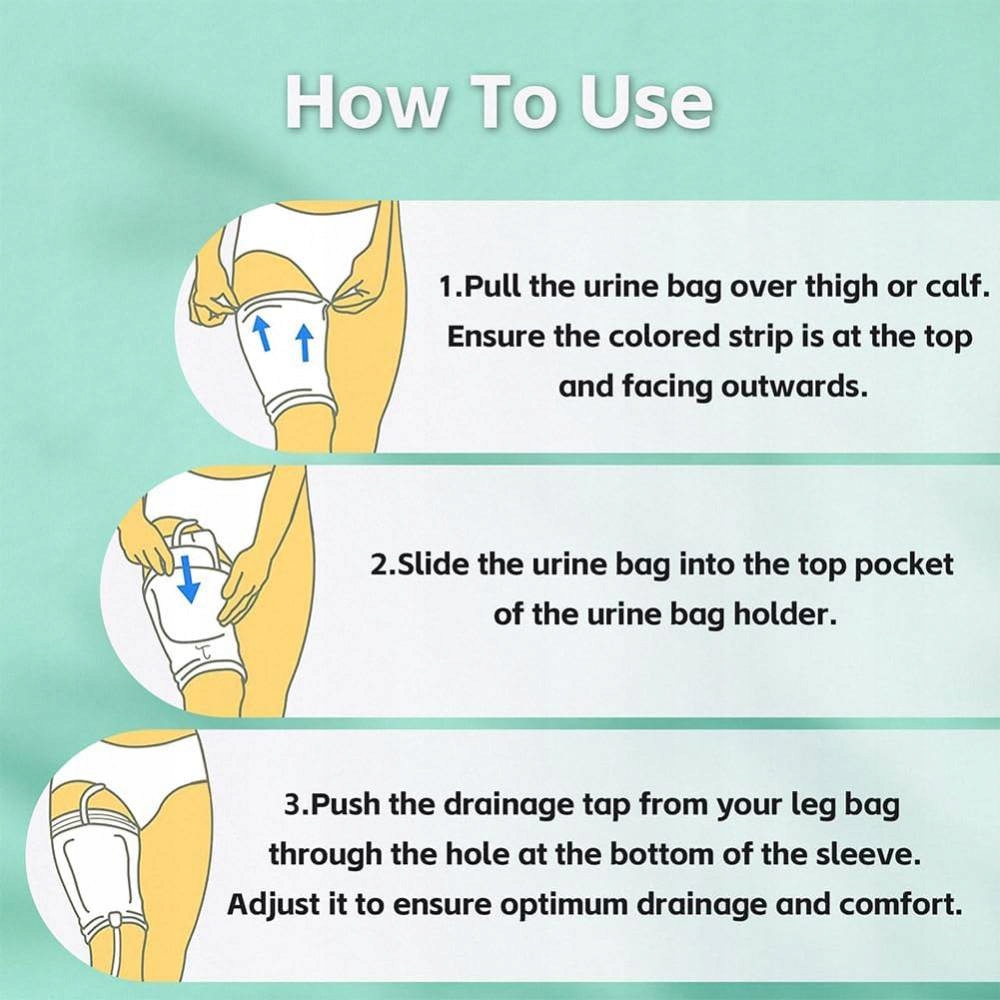 How To Use

1.Pull the urine bag over thigh or calf. Ensure the colored strip is at the top and facing outwards.

2.Slide the urine bag into the top pocket of the urine bag holder.

3.Push the drainage tap from your leg bag through the hole at the bottom of the sleeve. Adjust it to ensure optimum drainage and comfort.