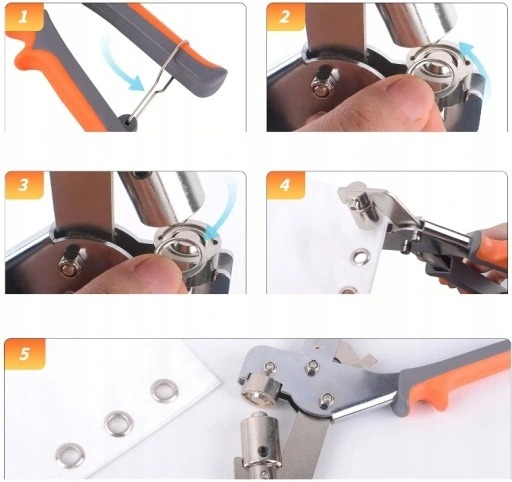 1

2

3

4

5