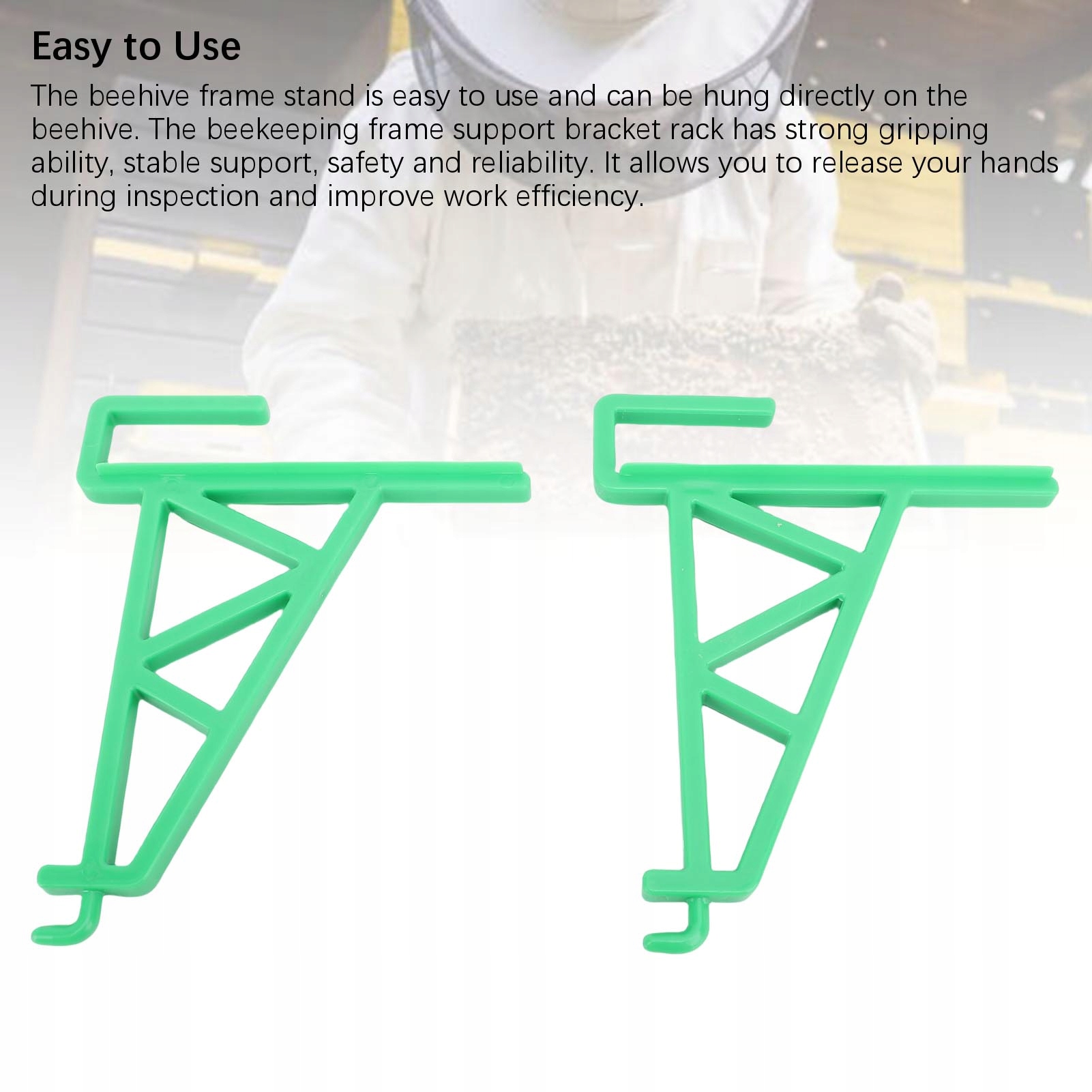 Easy to Use

The beehive frame stand is easy to use and can be hung directly on the beehive. The beekeeping frame support bracket rack has strong gripping ability, stable support, safety and reliability. It allows you to release your hands during inspection and improve work efficiency.