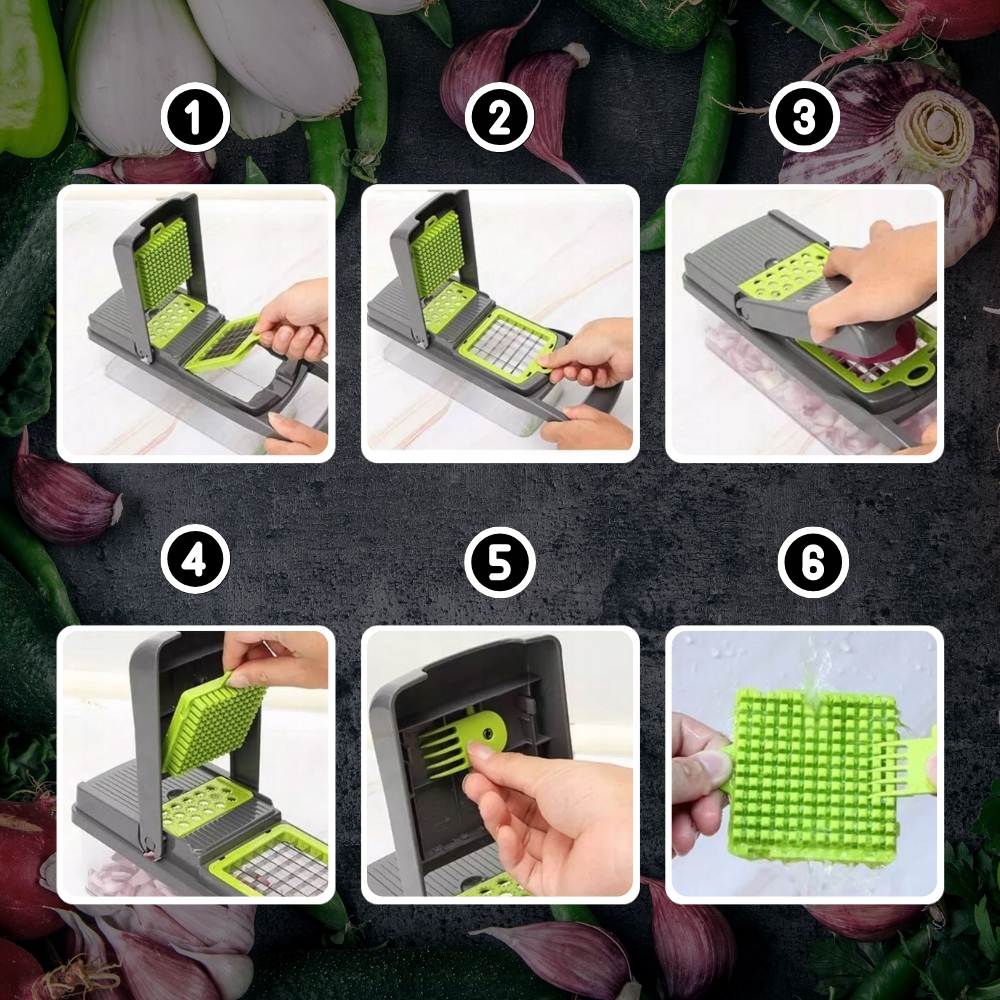 1
2
3
4
5
6