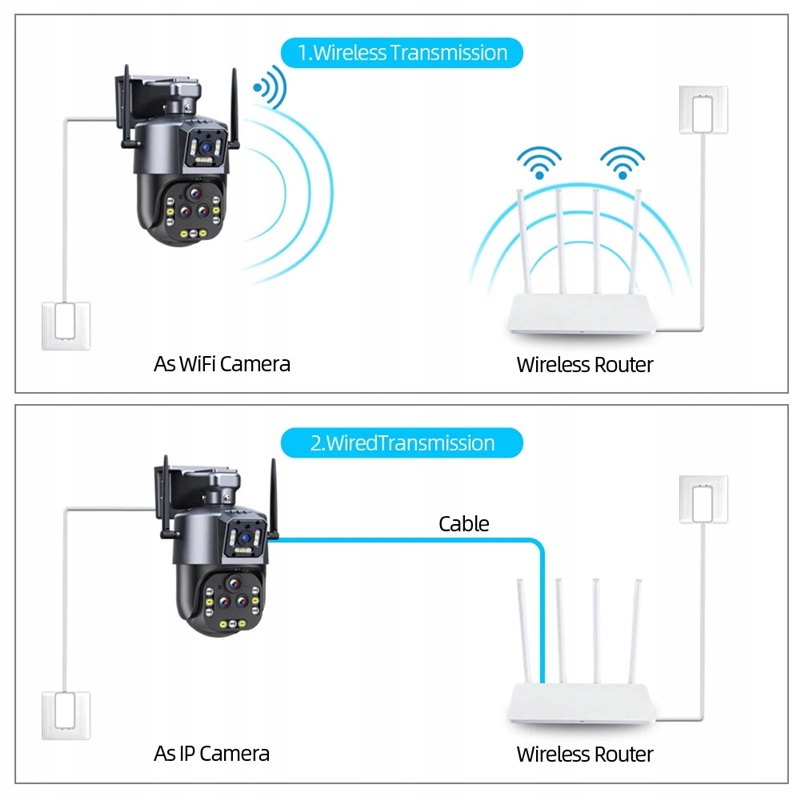 1.Wireless Transmission

As WiFi Camera

Wireless Router

2.WiredTransmission

Cable

As IP Camera

Wireless Router