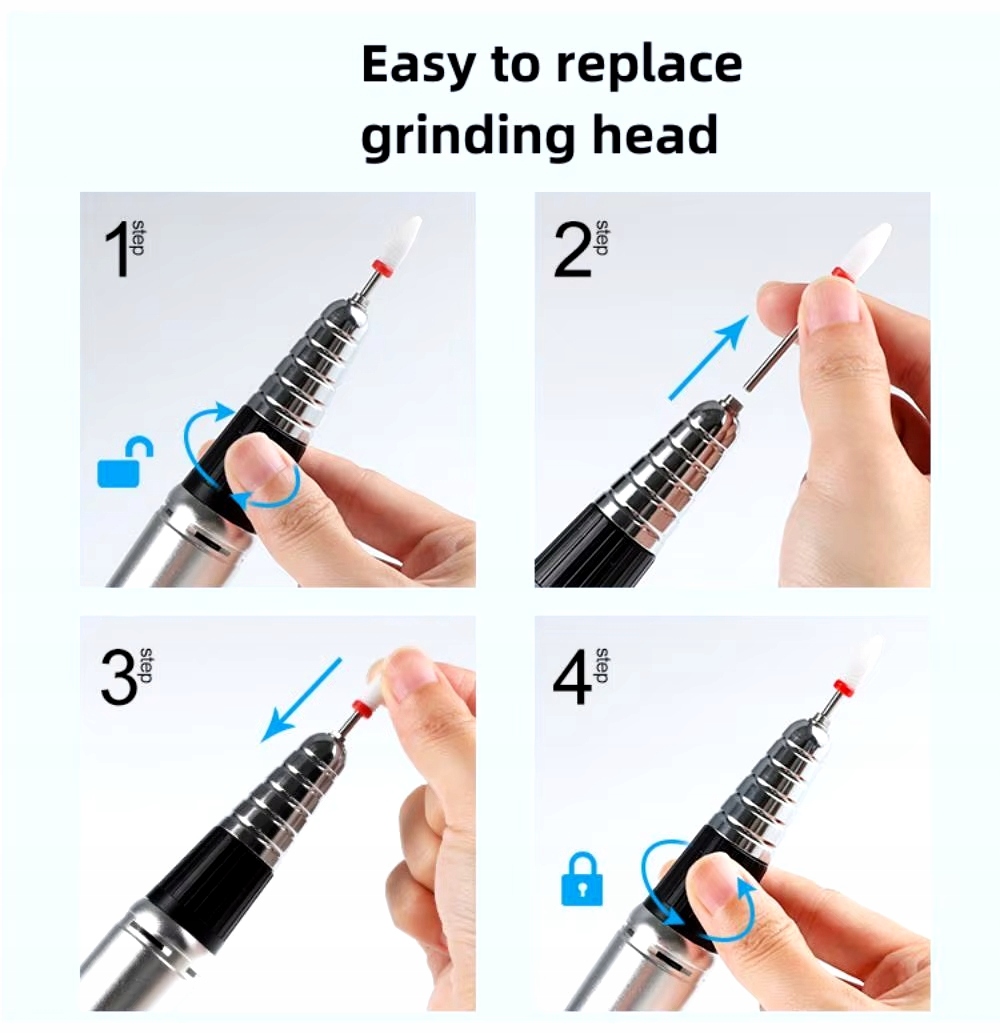 Easy to replace grinding head

1 step

2 step

3 step

4 step