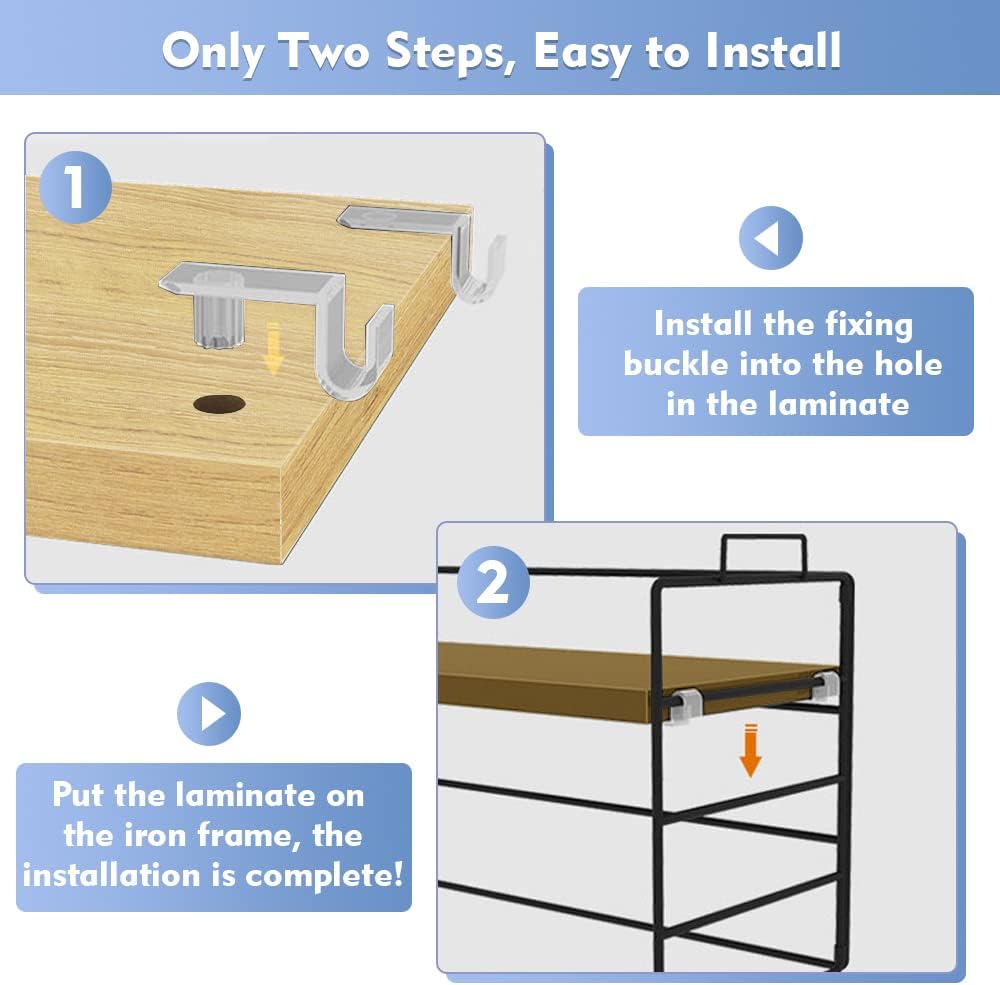 Only Two Steps, Easy to Install

1

Install the fixing buckle into the hole in the laminate

2

Put the laminate on the iron frame, the installation is complete!