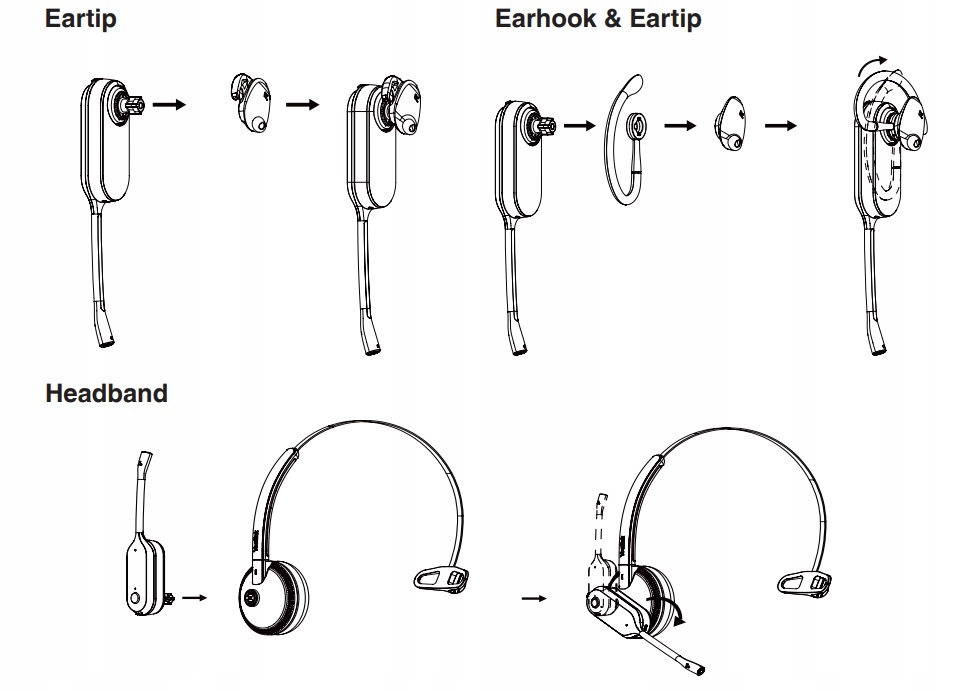 Eartip

Earhook & Eartip

Headband