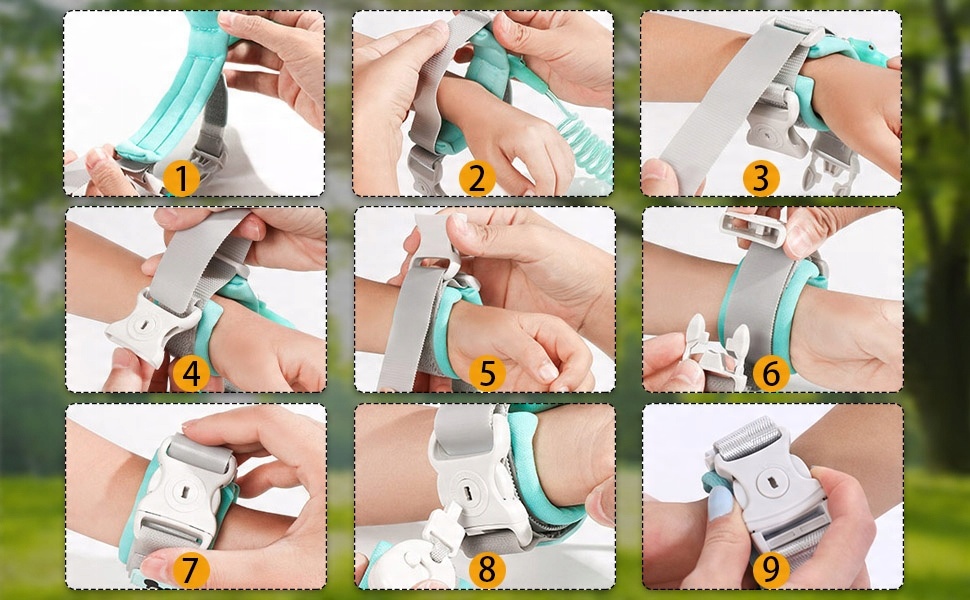 1
2
3
4
5
6
7
8
9