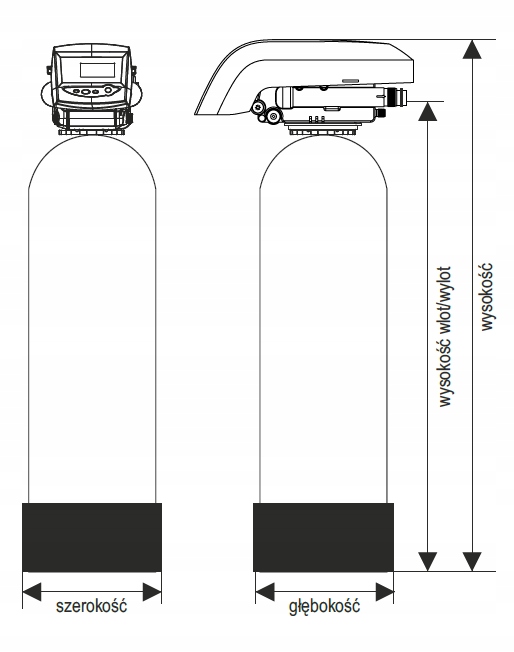 wysokość wlot/wylot

wysokość

szerokość

głębokość