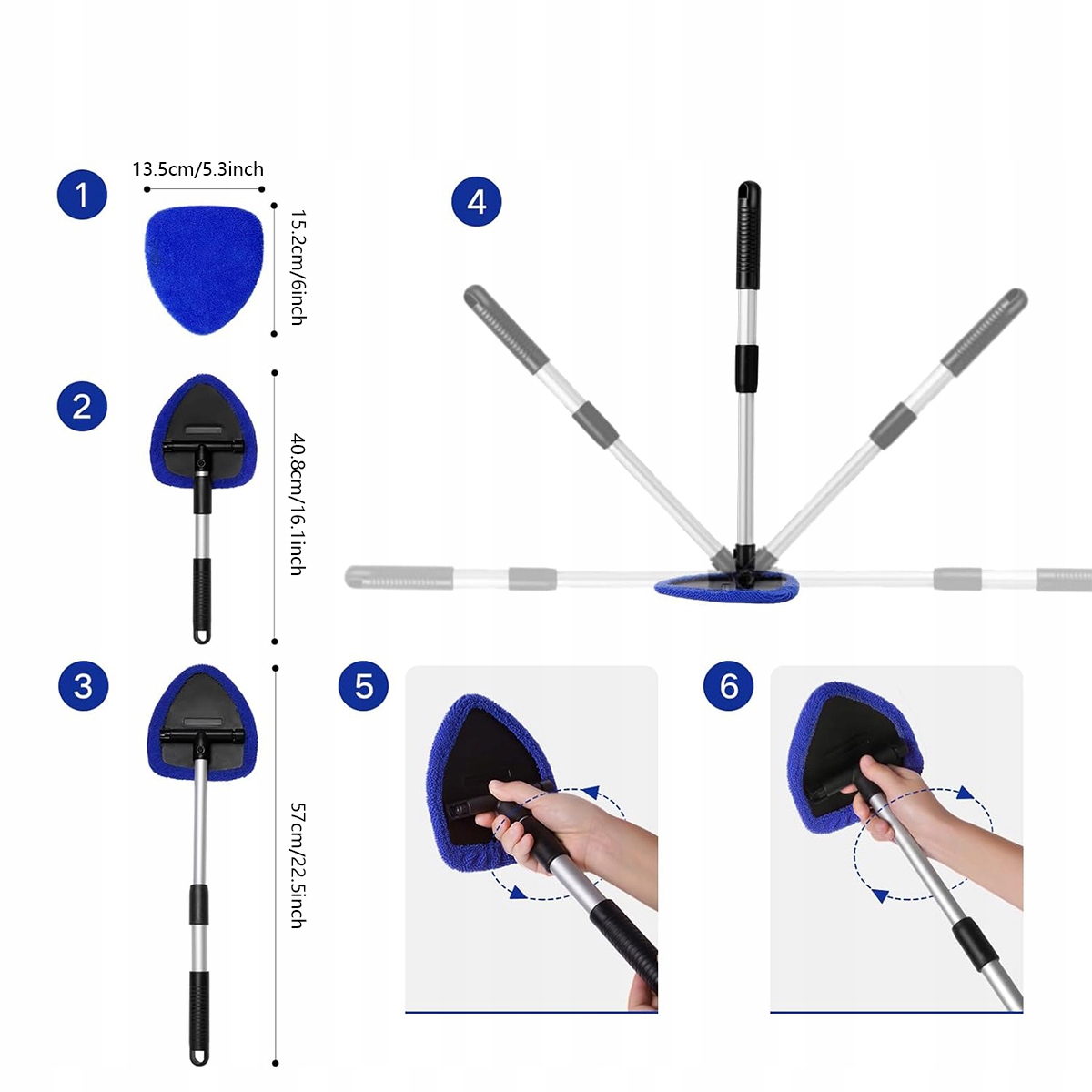 1
13.5cm/5.3inch
15.2cm/6inch
2
40.8cm/16.1inch
3
57cm/22.5inch
4
5
6