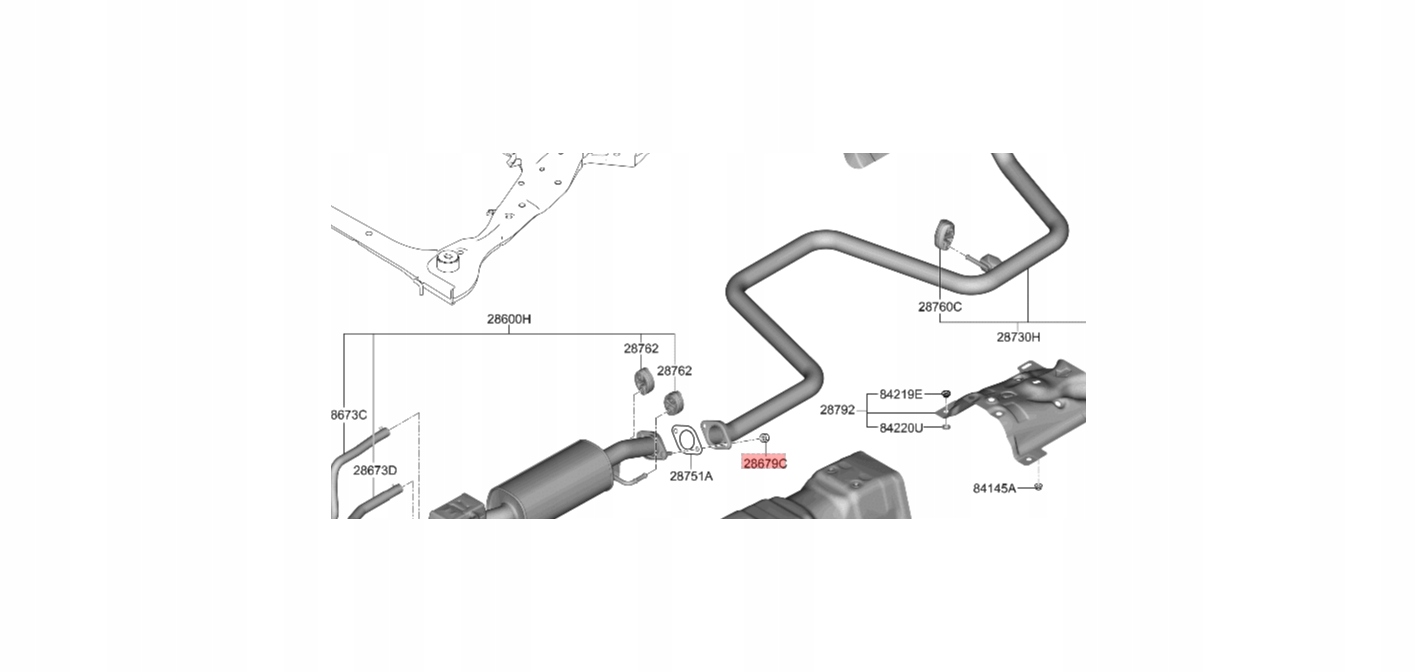 28600H

28762

28762

8673C

28673D

28751A

28679C

28760C

28730H

28792

84219E

84220U

84145A