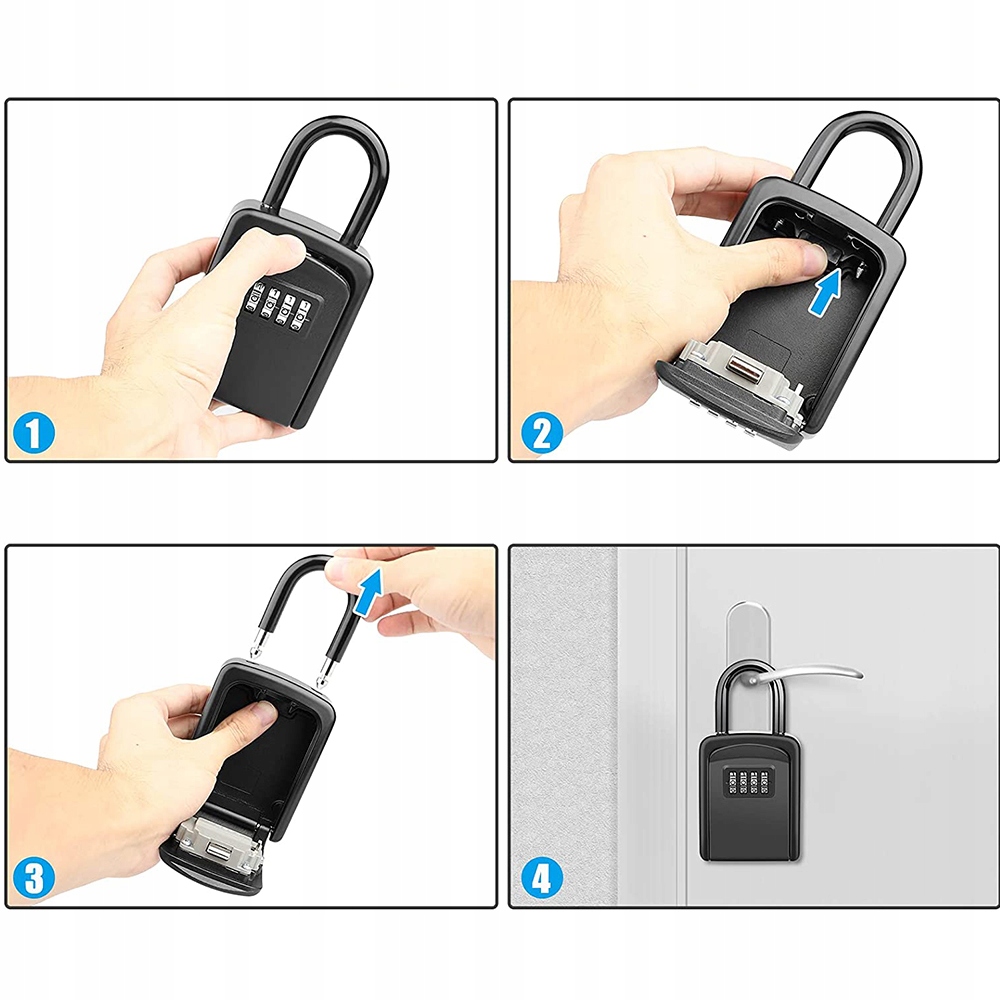 1

2

3

4