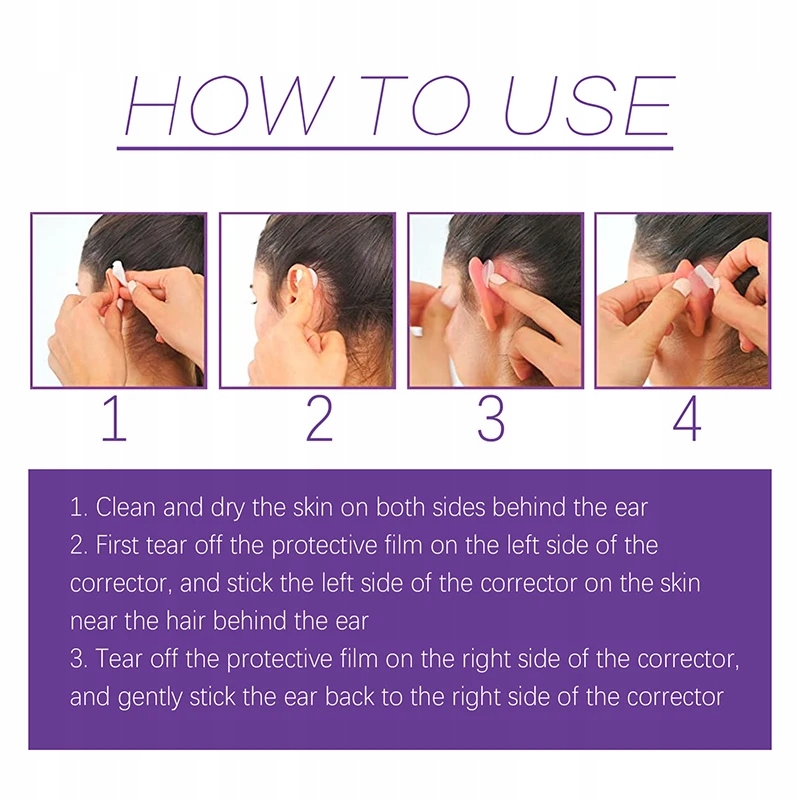 HOW TO USE

1

2

3

4

1. Clean and dry the skin on both sides behind the ear
2. First tear off the protective film on the left side of the corrector, and stick the left side of the corrector on the skin near the hair behind the ear
3. Tear off the protective film on the right side of the corrector, and gently stick the ear back to the right side of the corrector