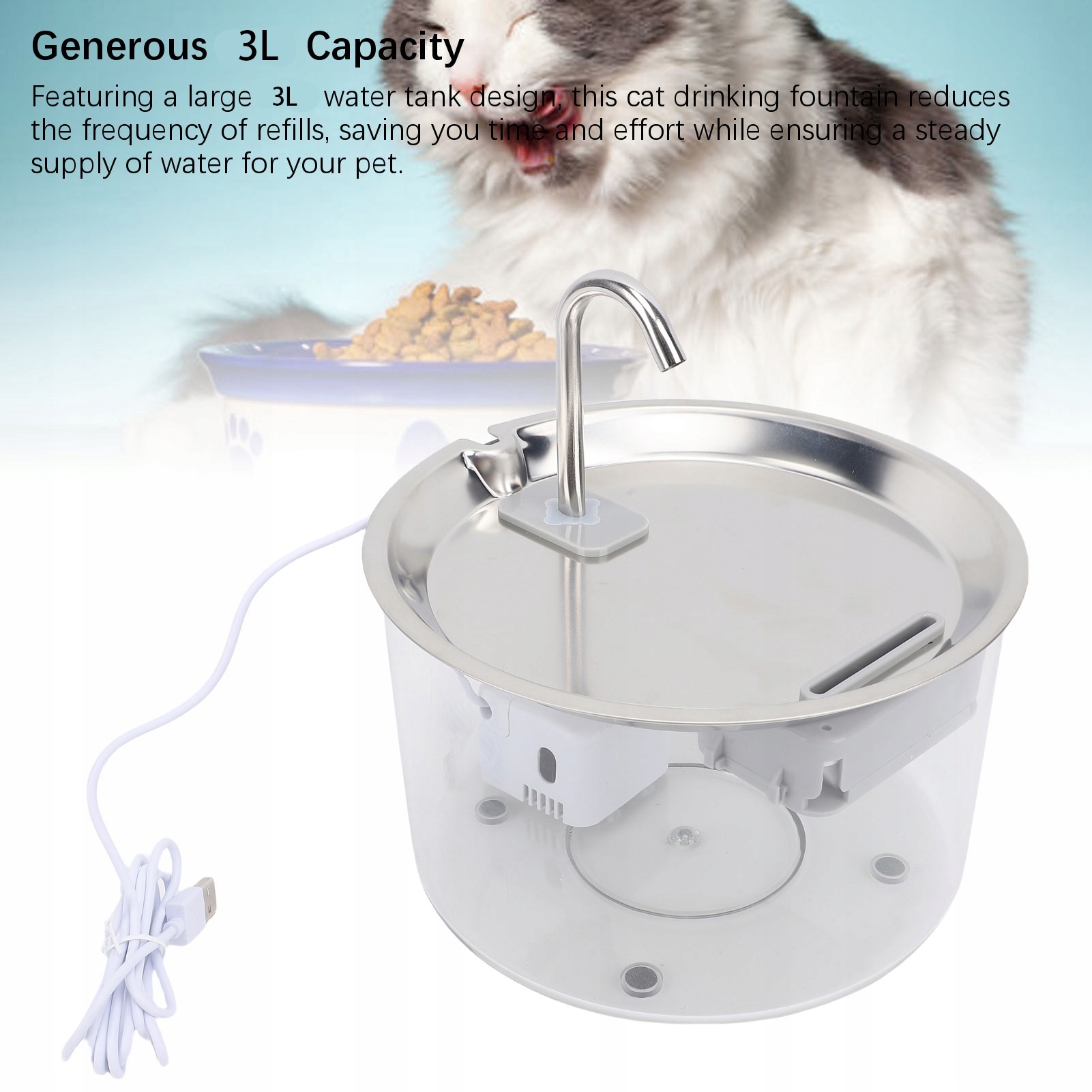 Generous 3L Capacity

Featuring a large 3L water tank design, this cat drinking fountain reduces the frequency of refills, saving you time and effort while ensuring a steady supply of water for your pet.