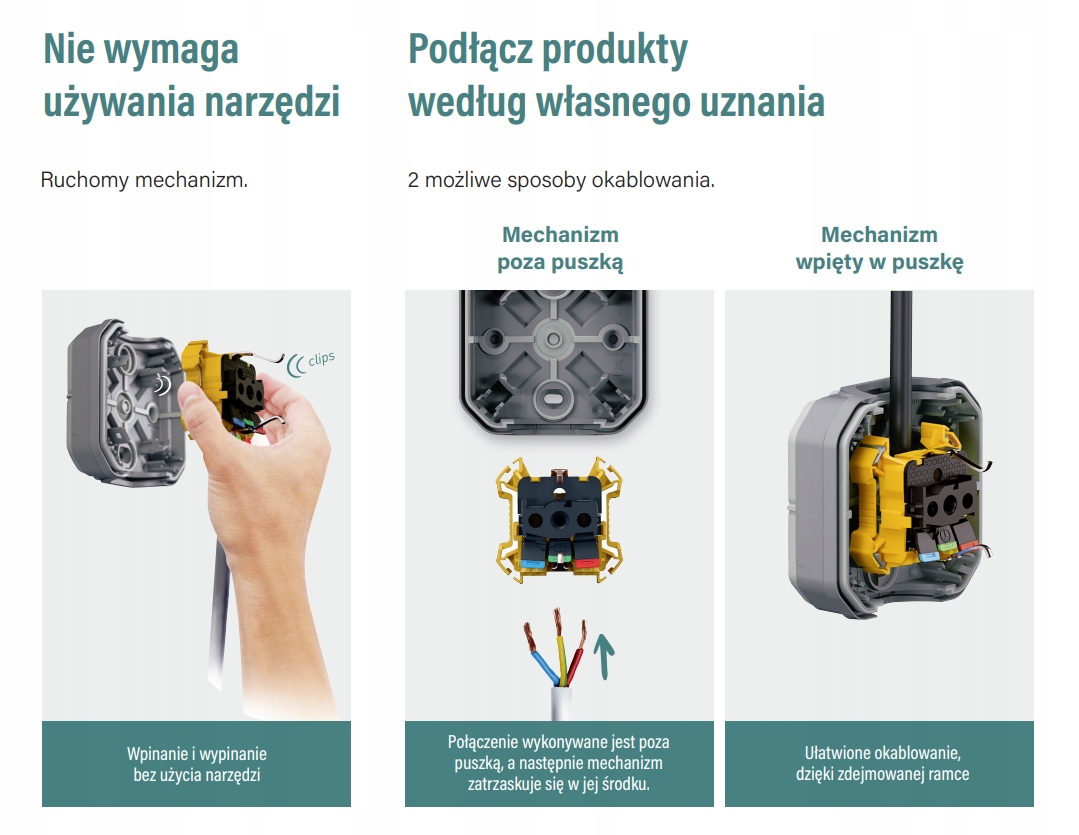 Nie wymaga używania narzędzi

Ruchomy mechanizm.

clips

Wpinanie i wypinanie bez użycia narzędzi

Podłącz produkty według własnego uznania

2 możliwe sposoby okablowania.

Mechanizm poza puszką

Połączenie wykonywane jest poza puszką, a następnie mechanizm zatrzaskuje się w jej środku.

Mechanizm wpięty w puszkę

Ułatwione okablowanie, dzięki zdejmowanej ramce