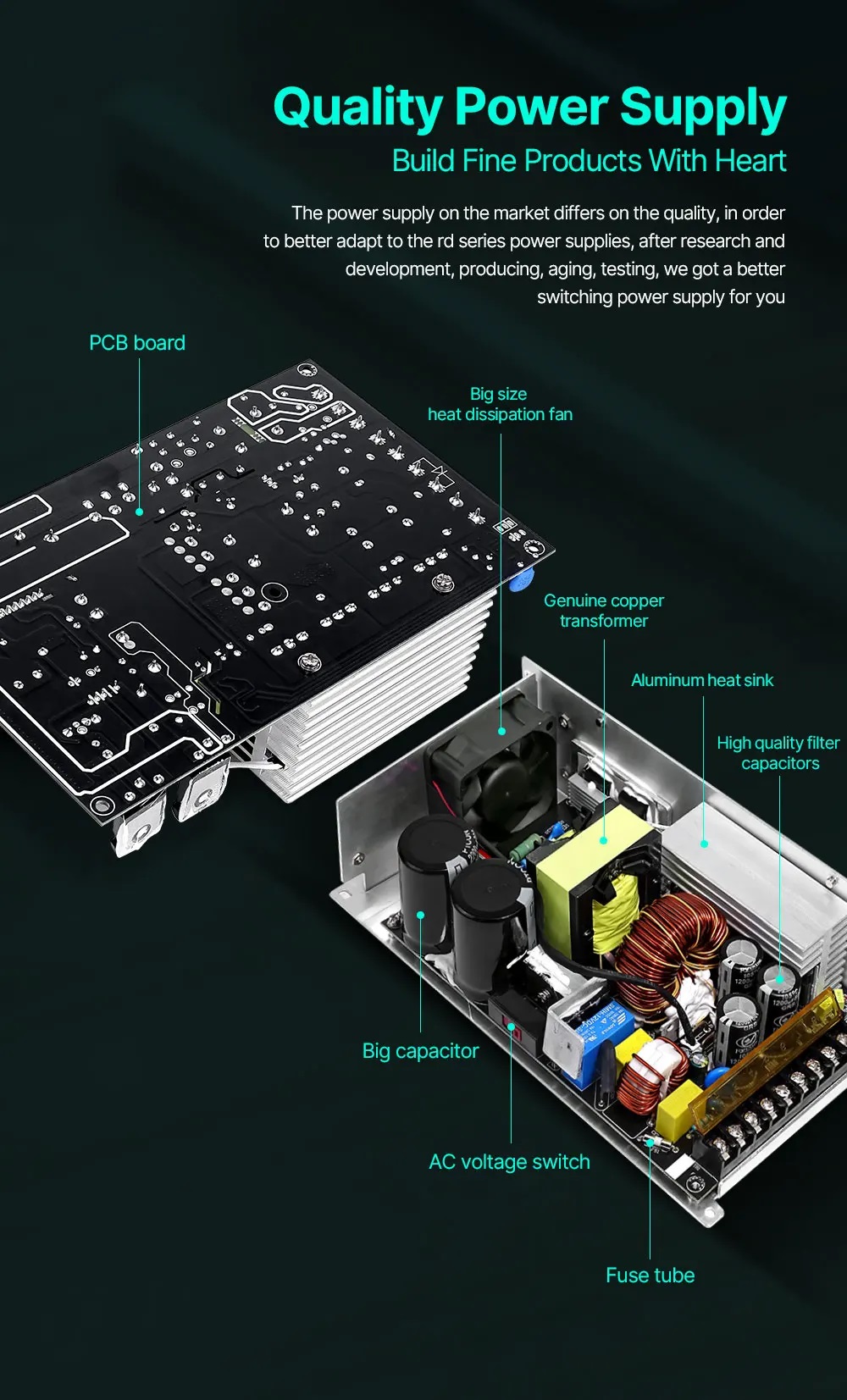 Quality Power Supply
Build Fine Products With Heart

The power supply on the market differs on the quality, in order to better adapt to the rd series power supplies, after research and development, producing, aging, testing, we got a better switching power supply for you

PCB board

Big size
heat dissipation fan

Genuine copper
transformer

Aluminum heat sink

High quality filter
capacitors

Big capacitor

AC voltage switch

Fuse tube