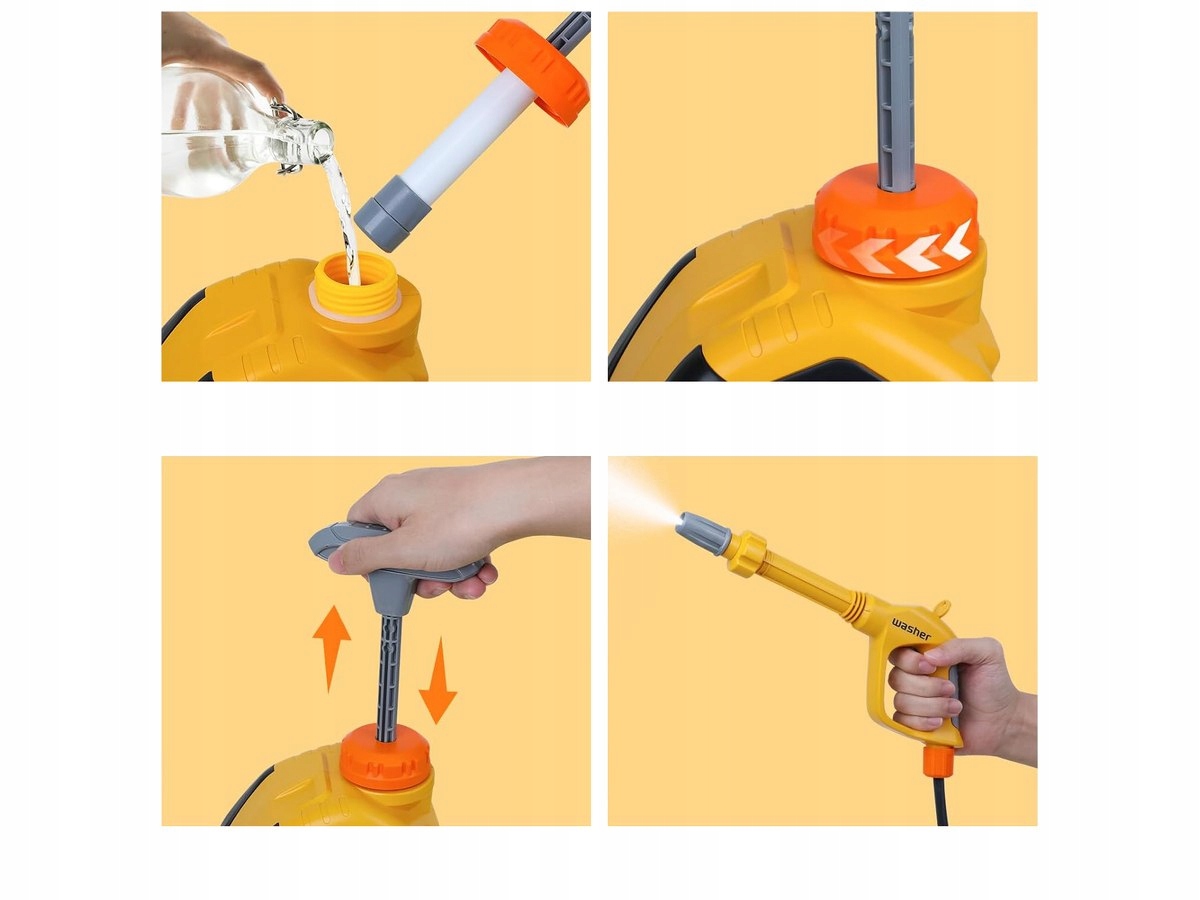 washer