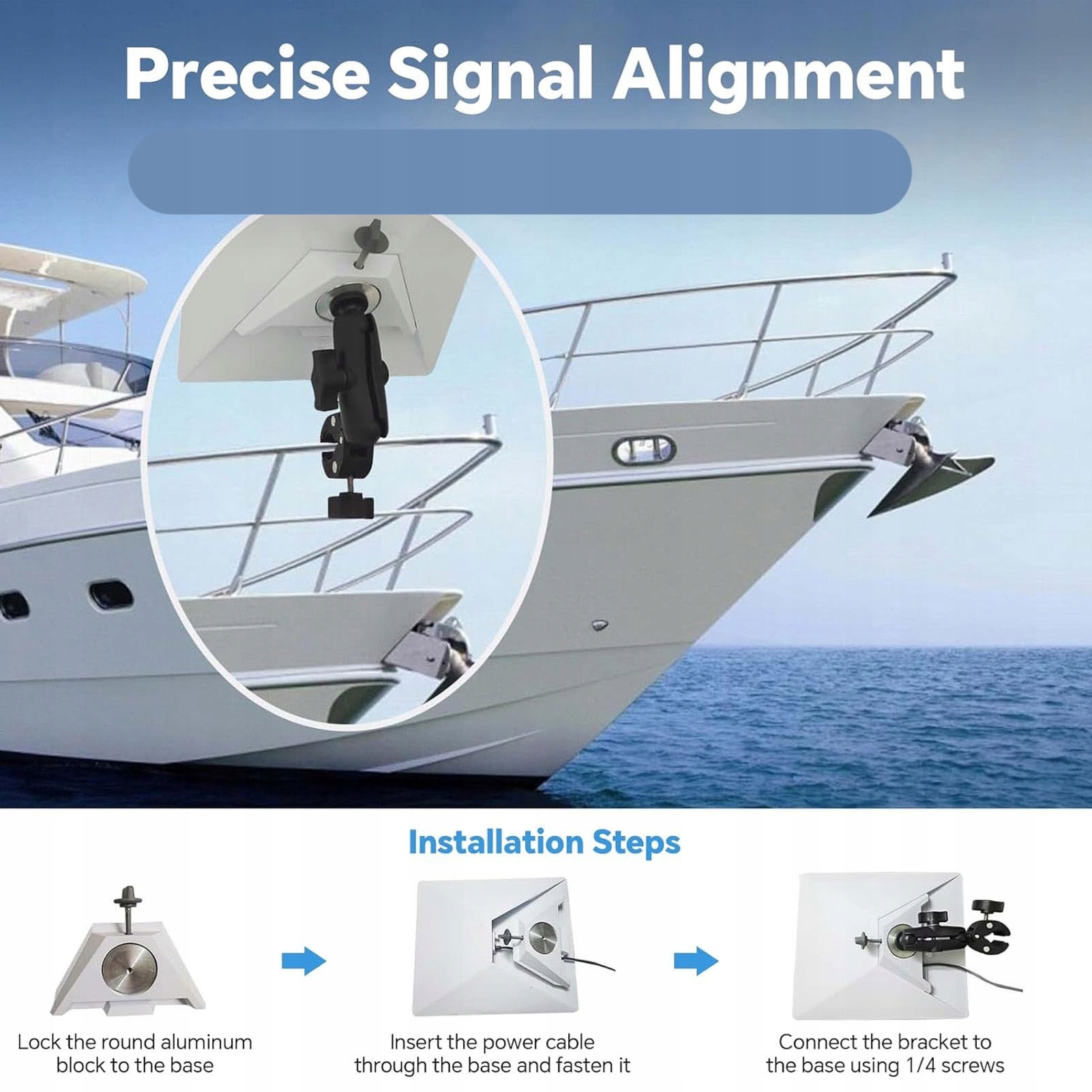 Precise Signal Alignment

Installation Steps

Lock the round aluminum block to the base

Insert the power cable through the base and fasten it

Connect the bracket to the base using 1/4 screws