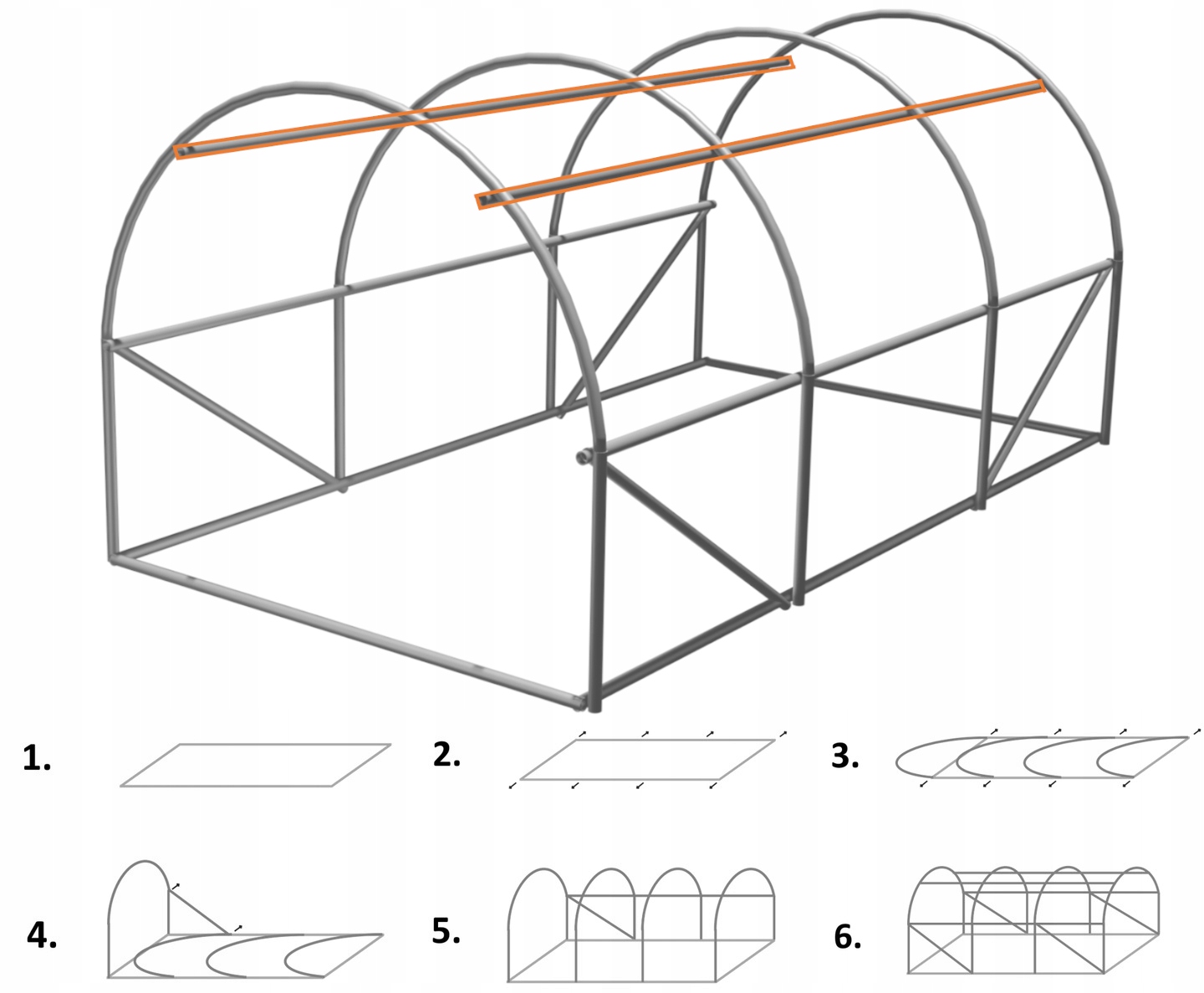 1.

2.

3.

4.

5.

6.