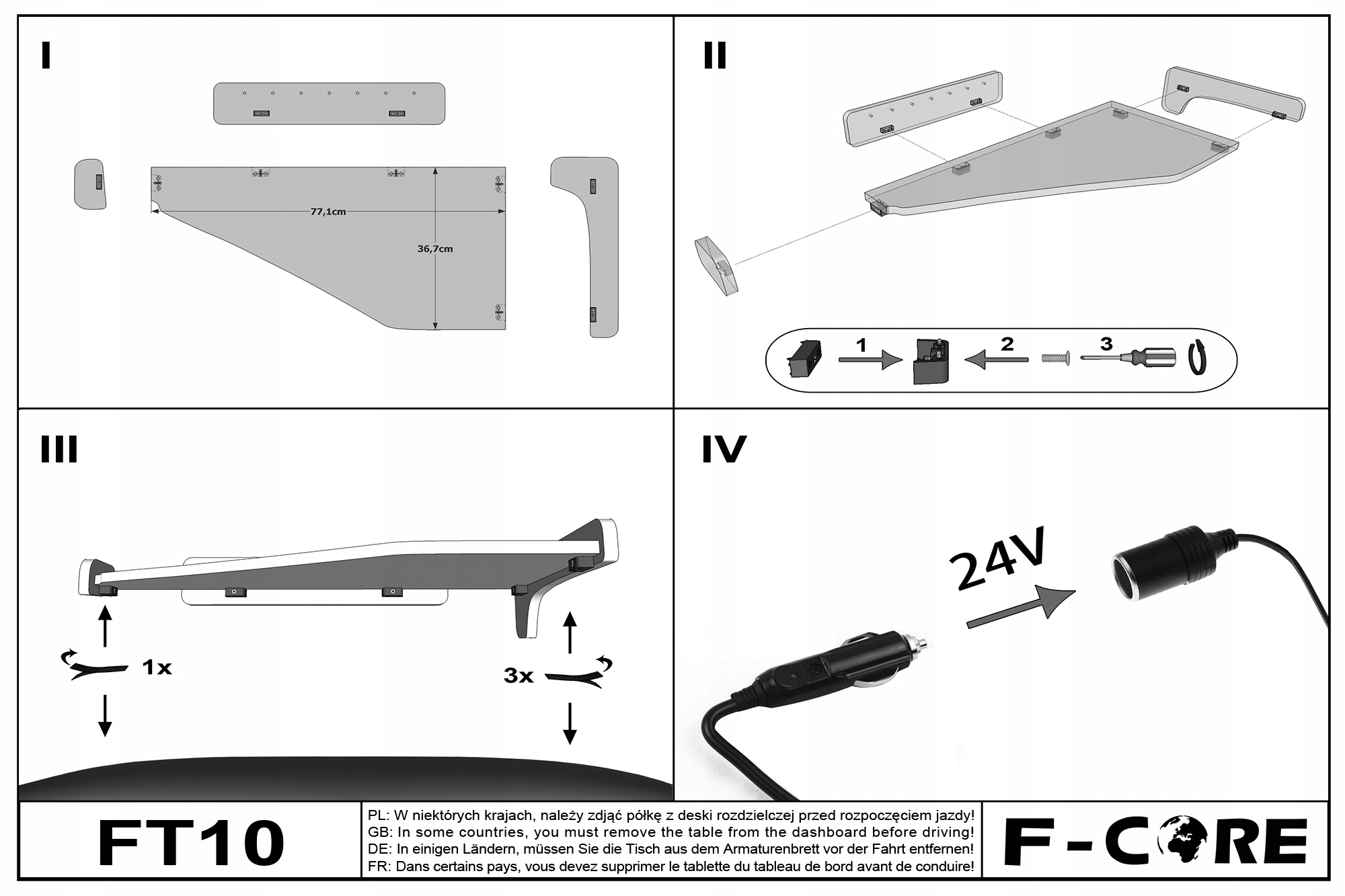 I

77,1cm

36,7cm

II

1

2

3

III

1x

3x

IV

24V

FT10

PL: W niektórych krajach, należy zdjąć półkę z deski rozdzielczej przed rozpoczęciem jazdy!
GB: In some countries, you must remove the table from the dashboard before driving!
DE: In einigen Ländern, müssen Sie die Tisch aus dem Armaturenbrett vor der Fahrt entfernen!
FR: Dans certains pays, vous devez supprimer le tablette du tableau de bord avant de conduire!

F-CORE