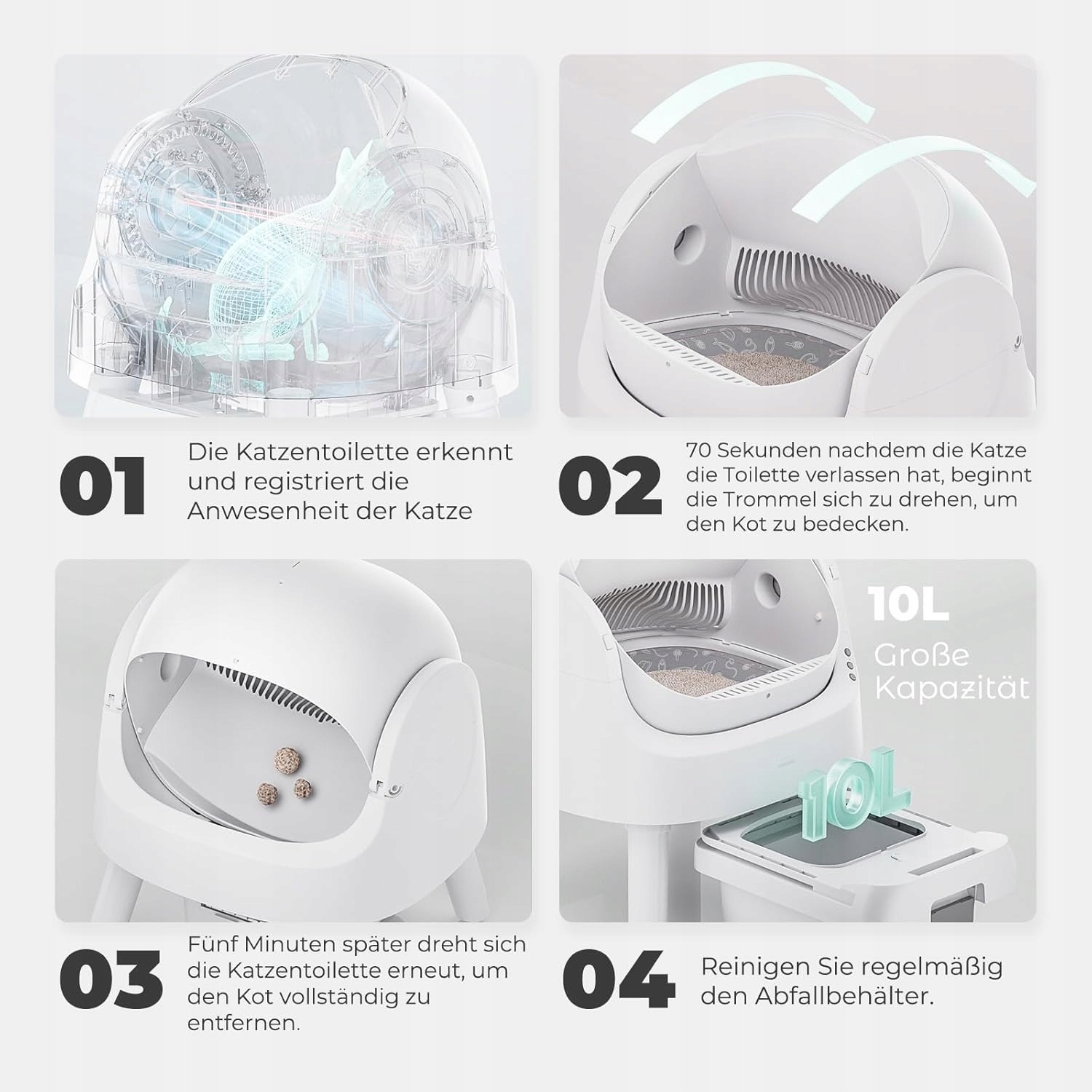 01 Die Katzentoilette erkennt und registriert die Anwesenheit der Katze

02 70 Sekunden nachdem die Katze die Toilette verlassen hat, beginnt die Trommel sich zu drehen, um den Kot zu bedecken.

10L
Große Kapazität

10L

03 Fünf Minuten später dreht sich die Katzentoilette erneut, um den Kot vollständig zu entfernen.

04 Reinigen Sie regelmäßig den Abfallbehälter.