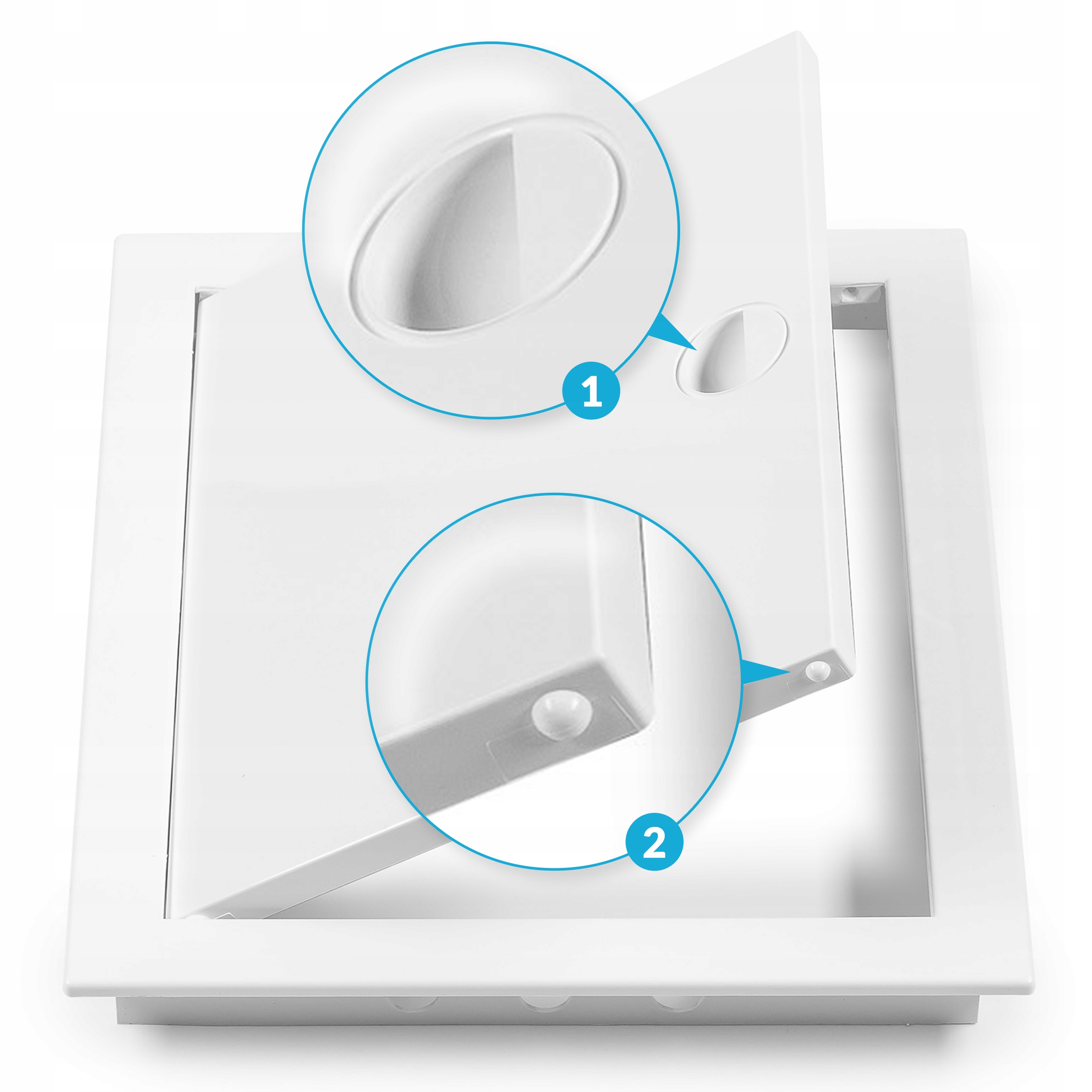 1

2