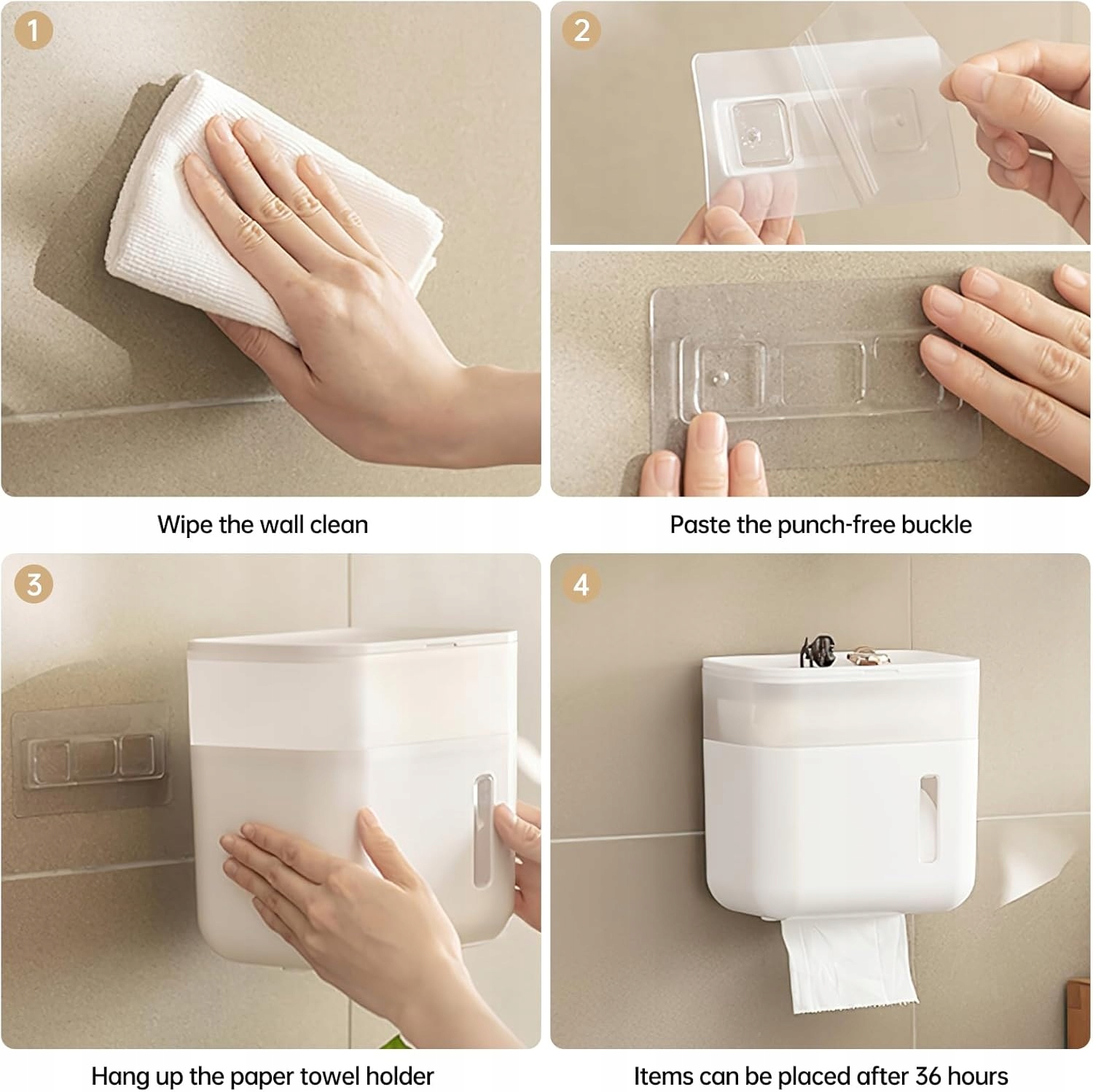 1

Wipe the wall clean

2

Paste the punch-free buckle

3

Hang up the paper towel holder

4

Items can be placed after 36 hours