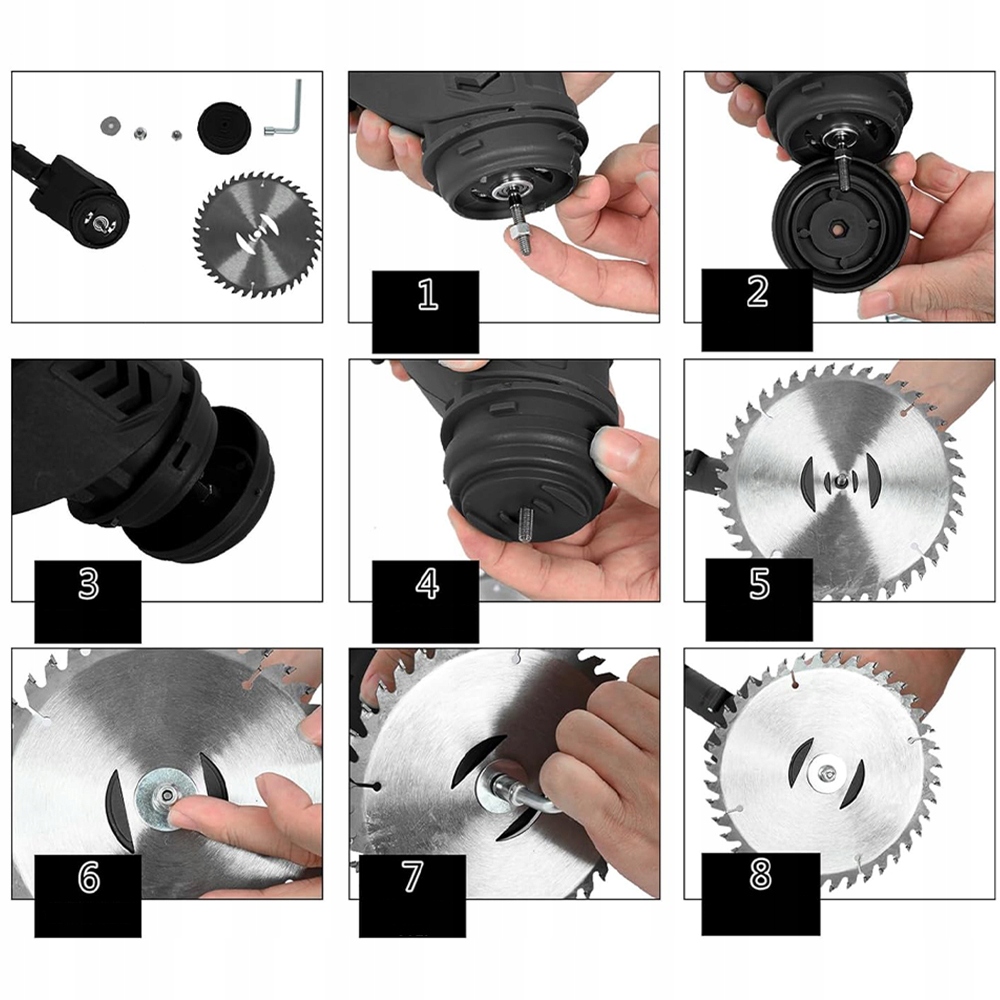 1

2

3

4

5

6

7

8