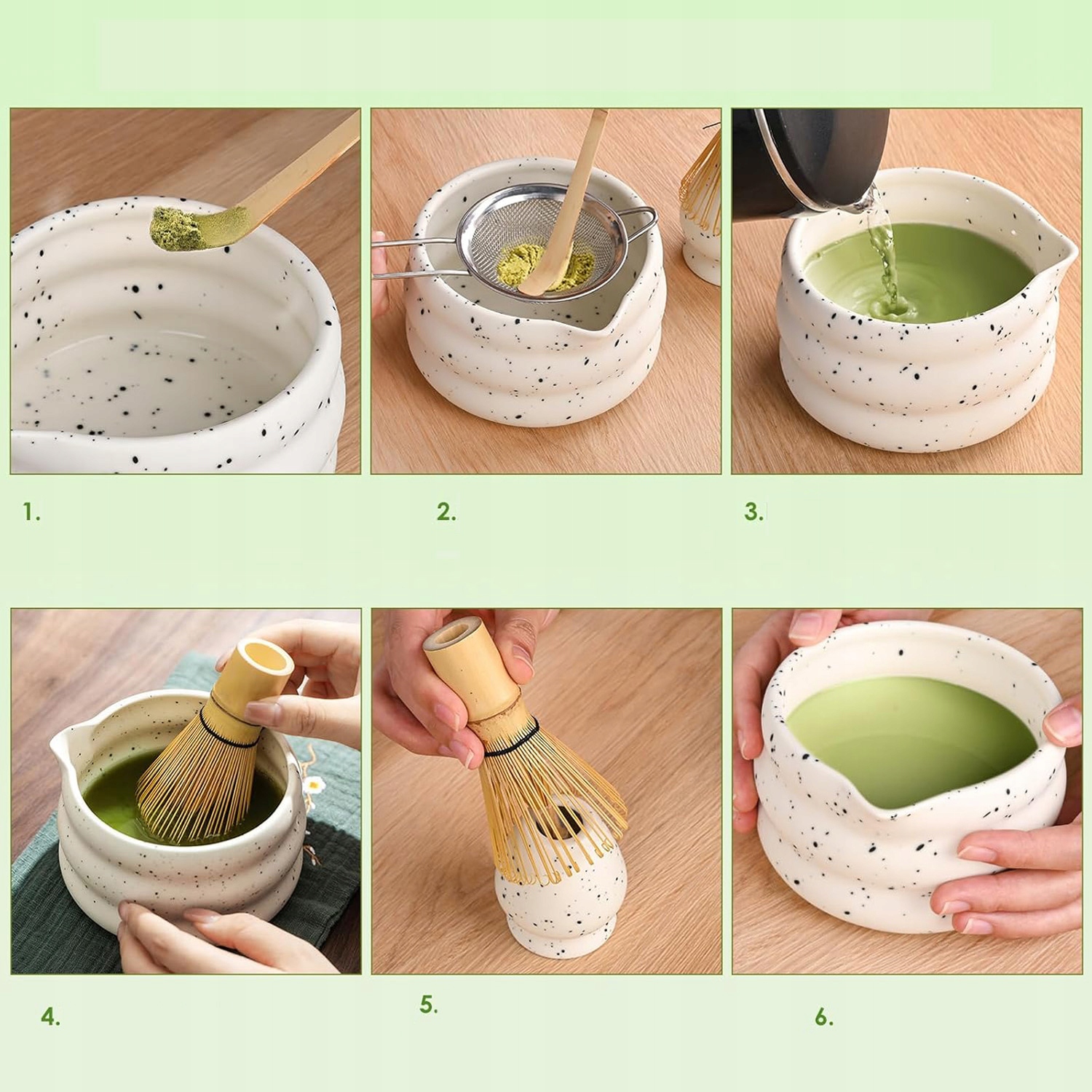 1.

2.

3.

4.

5.

6.