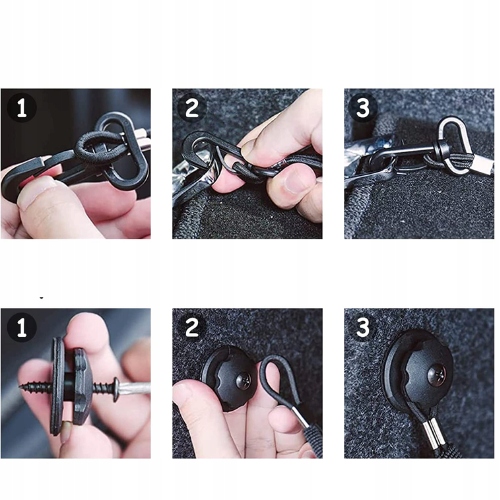 1
2
3
1
2
3