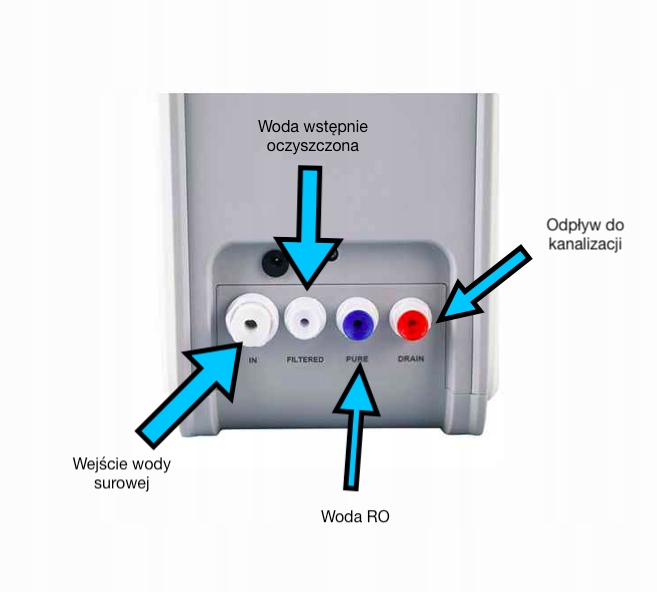 Woda wstępnie oczyszczona

Odpływ do kanalizacji

IN

FILTERED

PURE

DRAIN

Wejście wody surowej

Woda RO