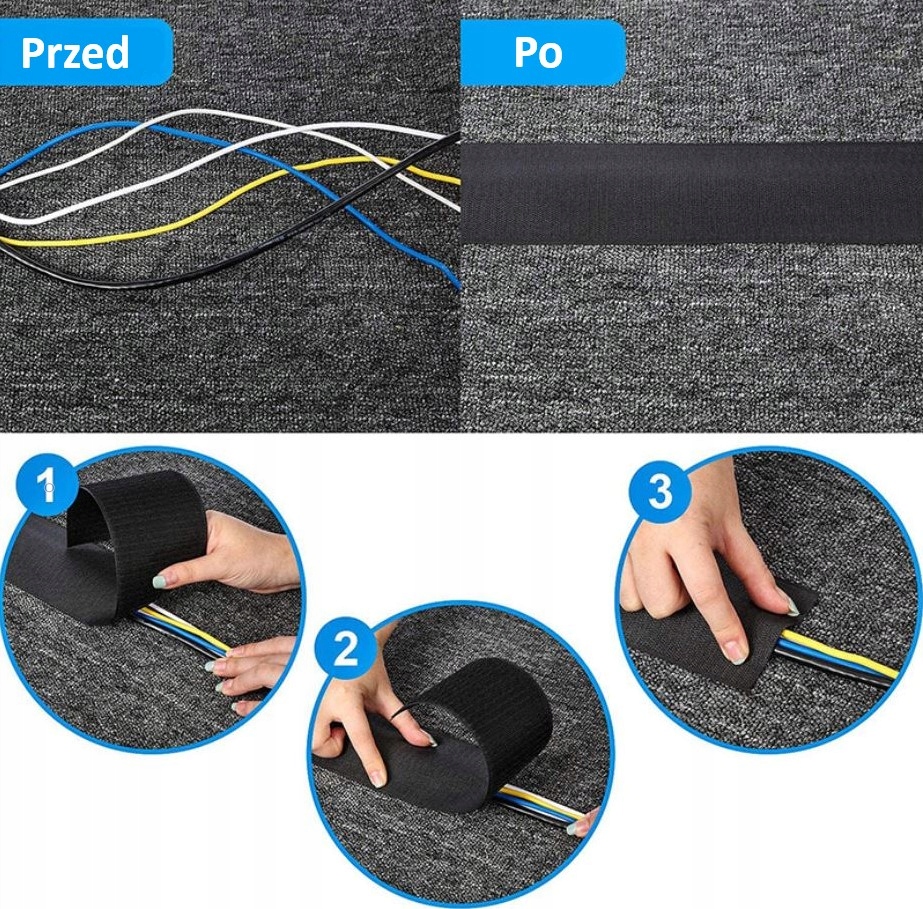 Przed

Po

1

2

3